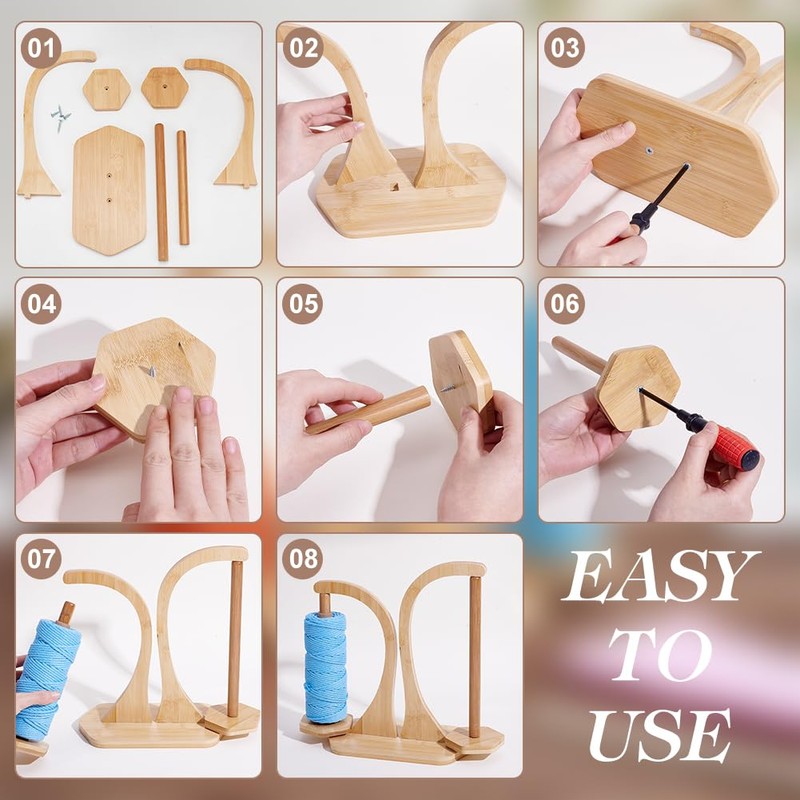 01

02

03

04

05

06

07

08

EASY TO USE