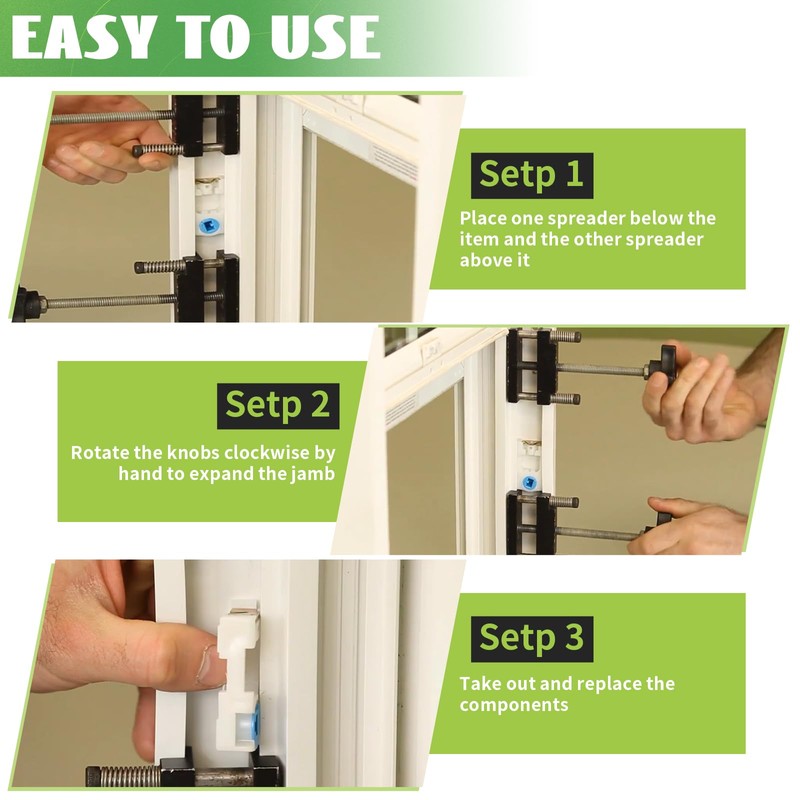 EASY TO USE

Setp 1

Place one spreader below the item and the other spreader above it

Setp 2

Rotate the knobs clockwise by hand to expand the jamb

Setp 3

Take out and replace the components