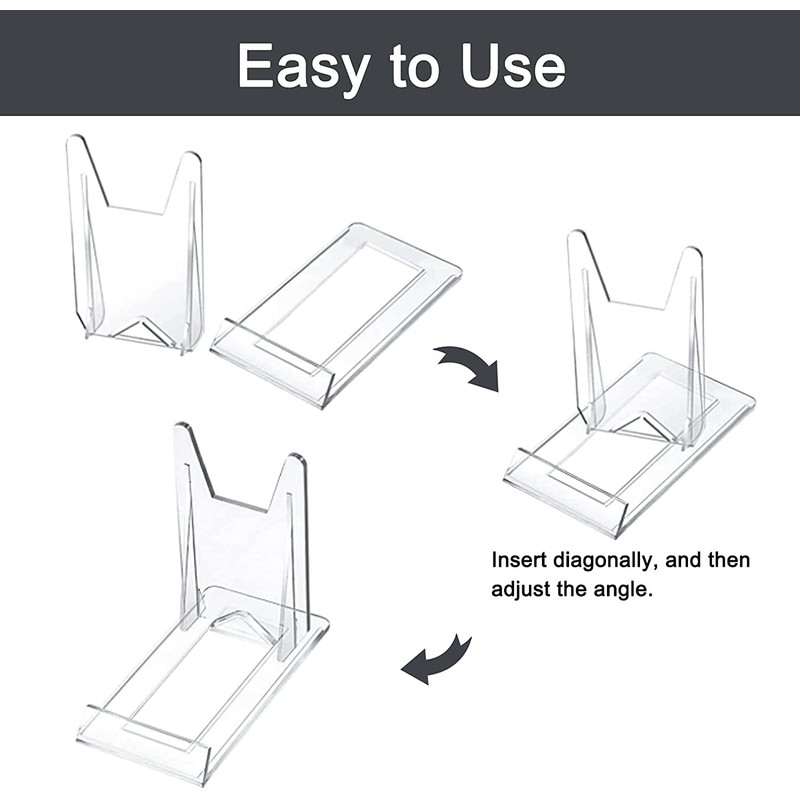 Easy to Use

Insert diagonally, and then adjust the angle.