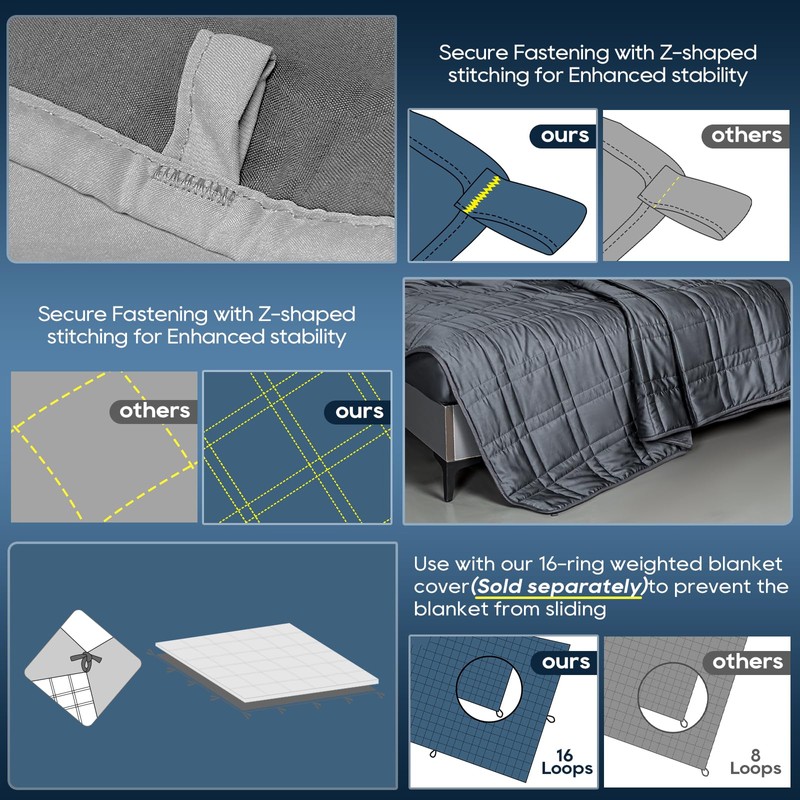 Secure Fastening with Z-shaped stitching for Enhanced stability

ours

others

Secure Fastening with Z-shaped stitching for Enhanced stability

others

ours

Use with our 16-ring weighted blanket cover(Sold separately)to prevent the blanket from sliding

ours

16 Loops

others

8 Loops