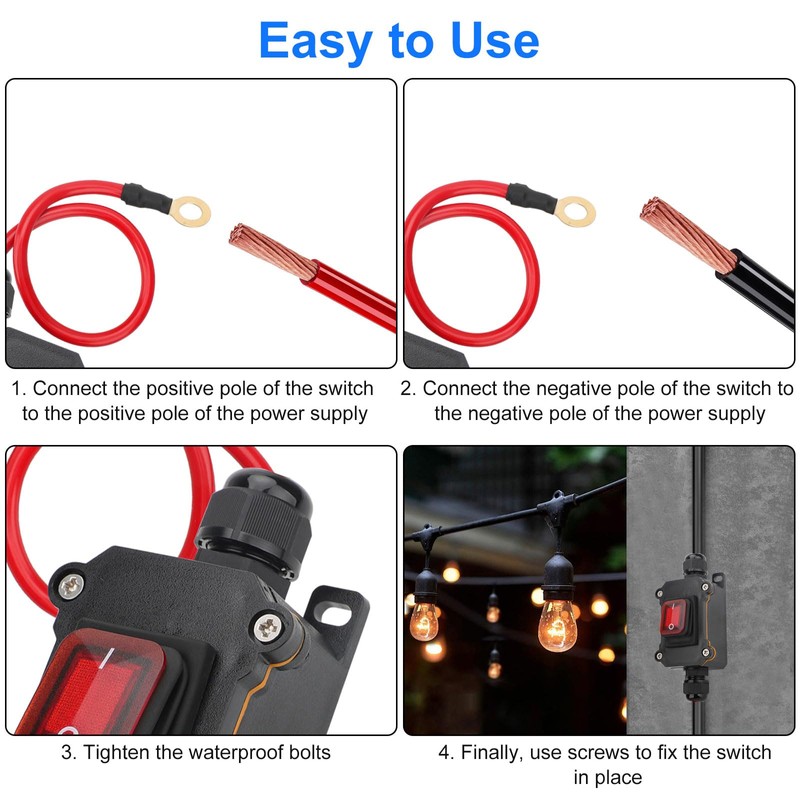 Easy to Use

1. Connect the positive pole of the switch to the positive pole of the power supply

2. Connect the negative pole of the switch to the negative pole of the power supply

3. Tighten the waterproof bolts

4. Finally, use screws to fix the switch in place