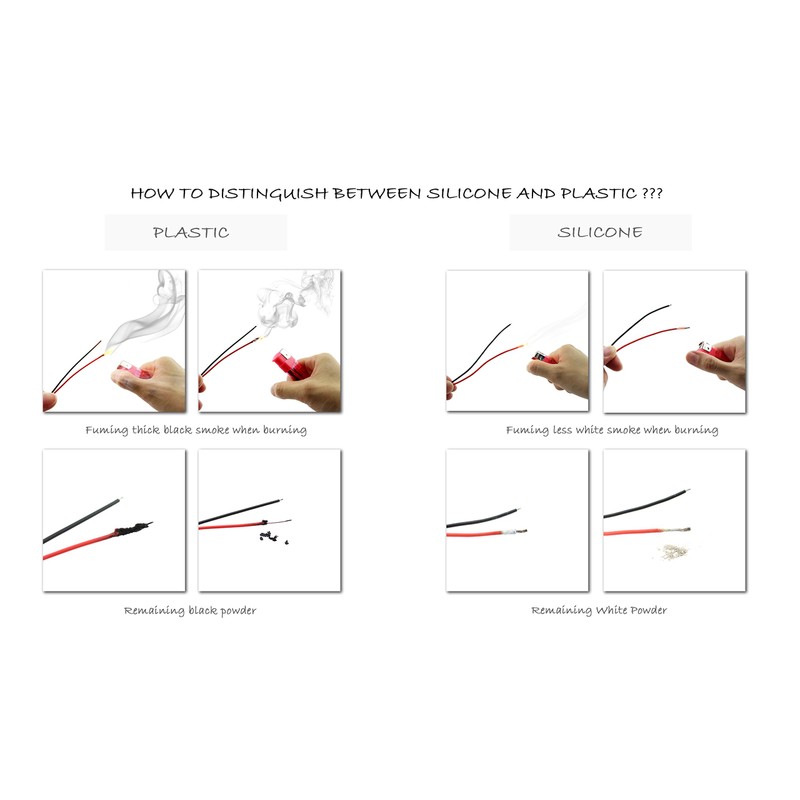 HOW TO DISTINGUISH BETWEEN SILICONE AND PLASTIC ???

PLASTIC

Fuming thick black smoke when burning

Remaining black powder

SILICONE

Fuming less white smoke when burning

Remaining White Powder