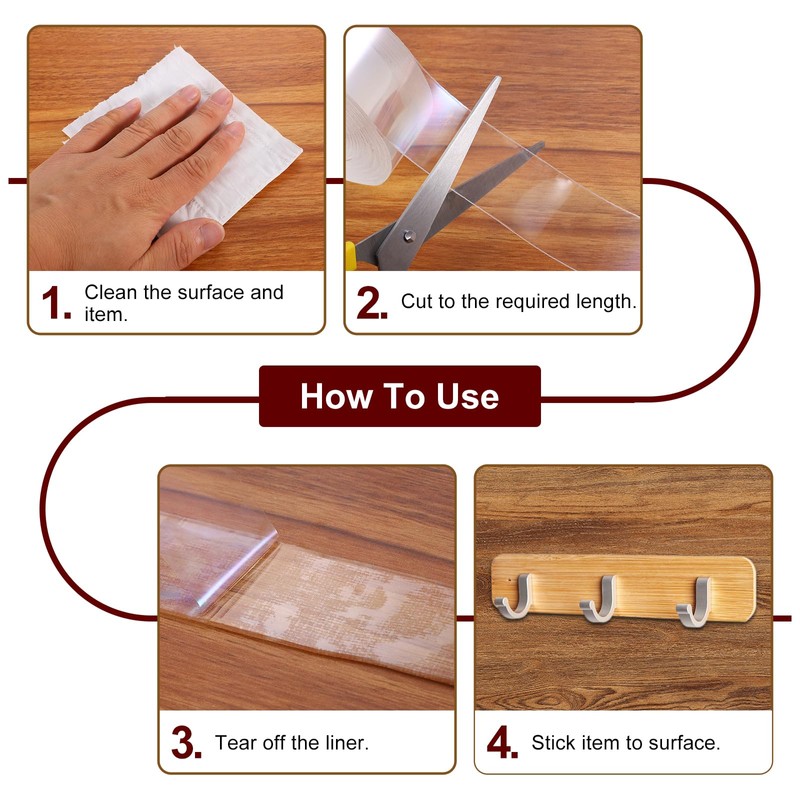 1. Clean the surface and item.

2. Cut to the required length.

How To Use

3. Tear off the liner.

4. Stick item to surface.