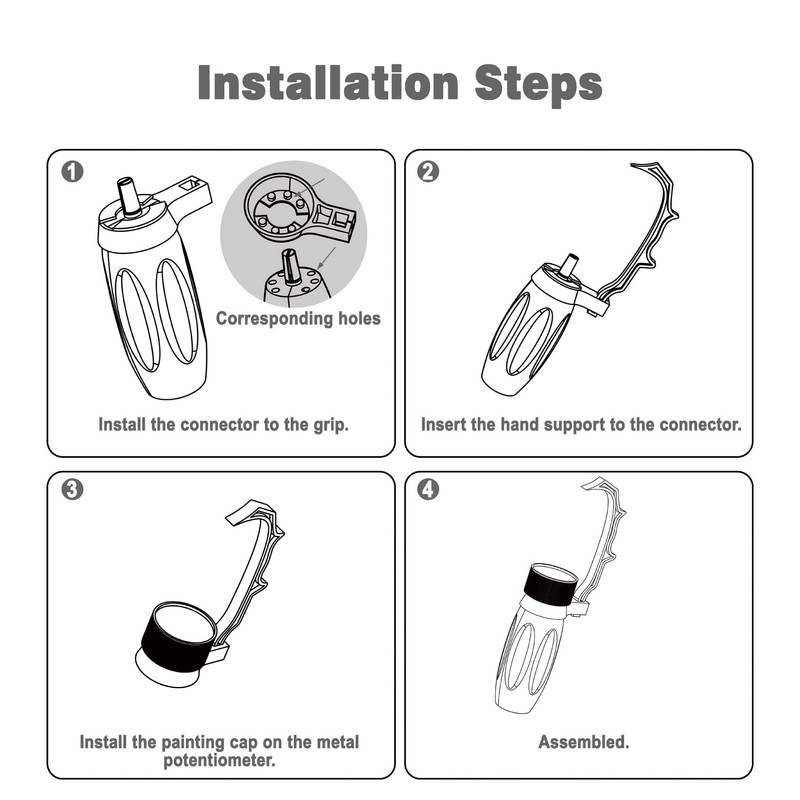 Installation Steps

1
Corresponding holes
Install the connector to the grip.

2
Insert the hand support to the connector.

3
Install the painting cap on the metal potentiometer.

4
Assembled.