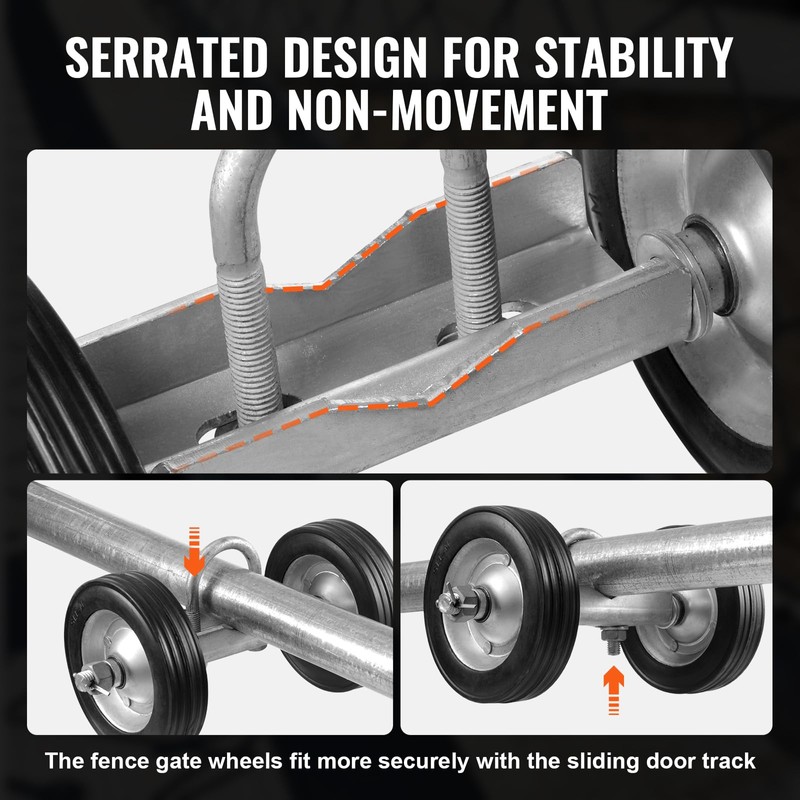 SERRATED DESIGN FOR STABILITY AND NON-MOVEMENT

The fence gate wheels fit more securely with the sliding door track