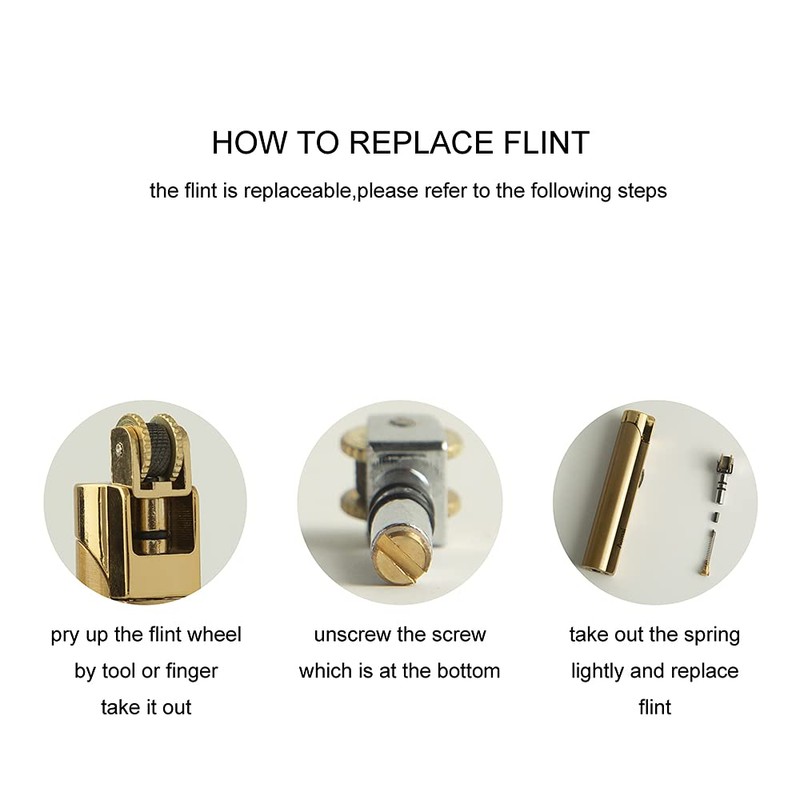 HOW TO REPLACE FLINT

the flint is replaceable,please refer to the following steps

pry up the flint wheel by tool or finger take it out

unscrew the screw which is at the bottom

take out the spring lightly and replace flint