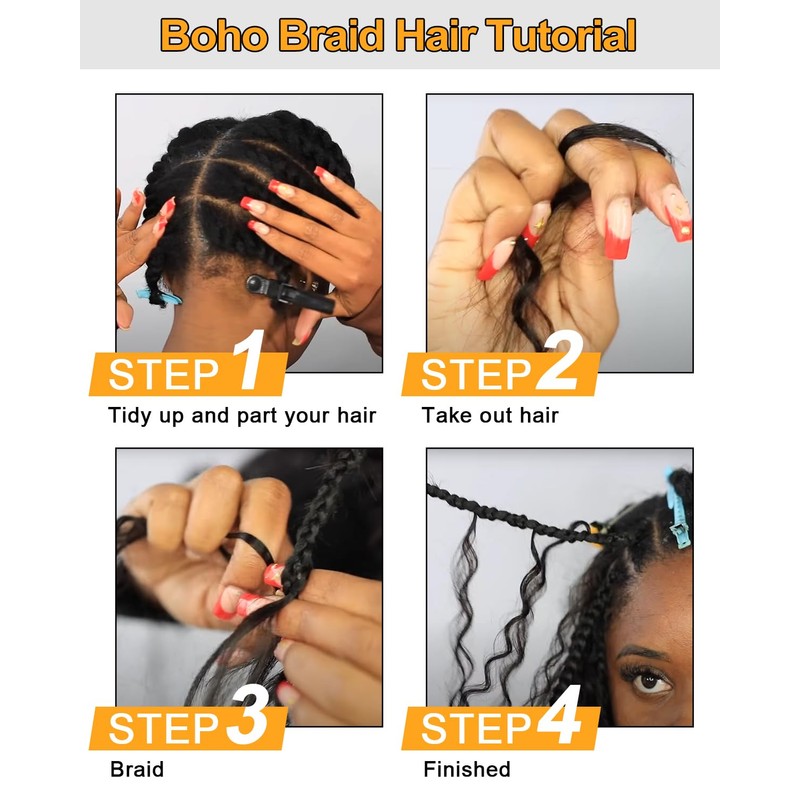 Boho Braid Hair Tutorial

STEP 1
Tidy up and part your hair

STEP 2
Take out hair

STEP 3
Braid

STEP 4
Finished