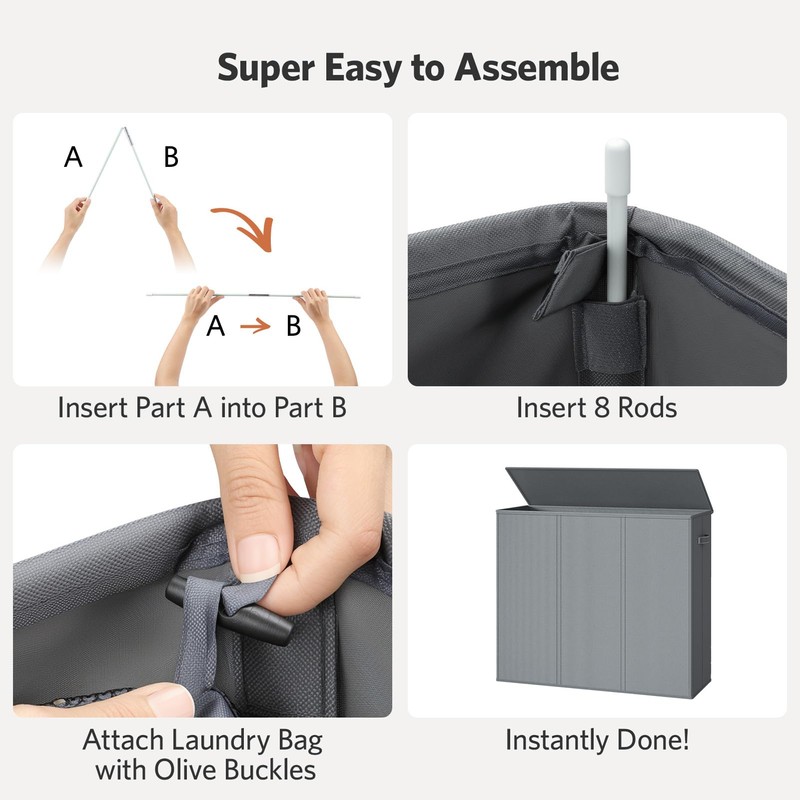 Super Easy to Assemble

A B

A → B

Insert Part A into Part B

Insert 8 Rods

Attach Laundry Bag with Olive Buckles

Instantly Done!