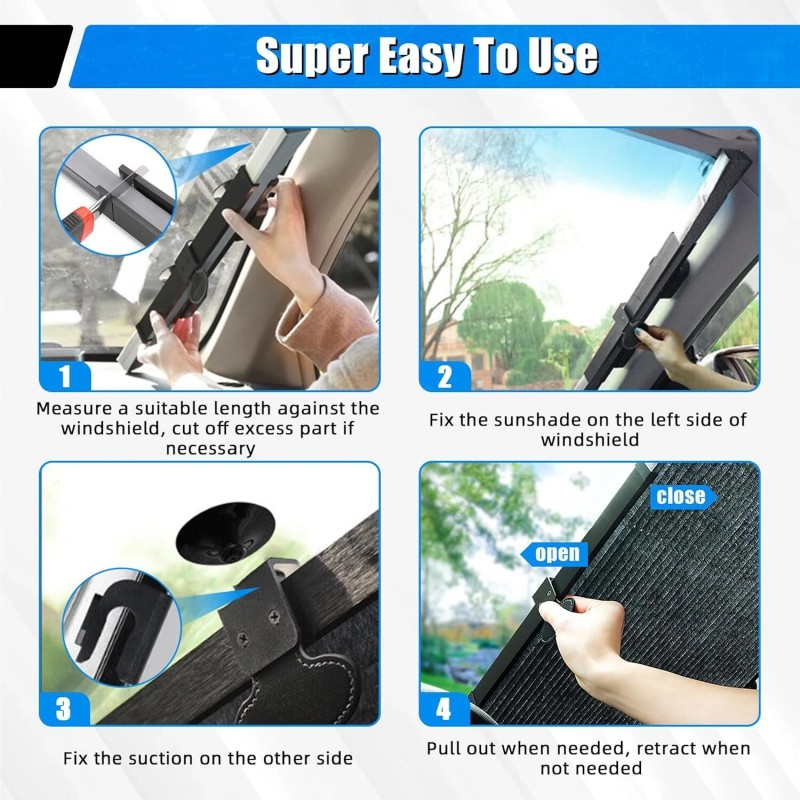 Super Easy To Use

1

Measure a suitable length against the windshield, cut off excess part if necessary

2

Fix the sunshade on the left side of windshield

3

Fix the suction on the other side

close

open

4

Pull out when needed, retract when not needed