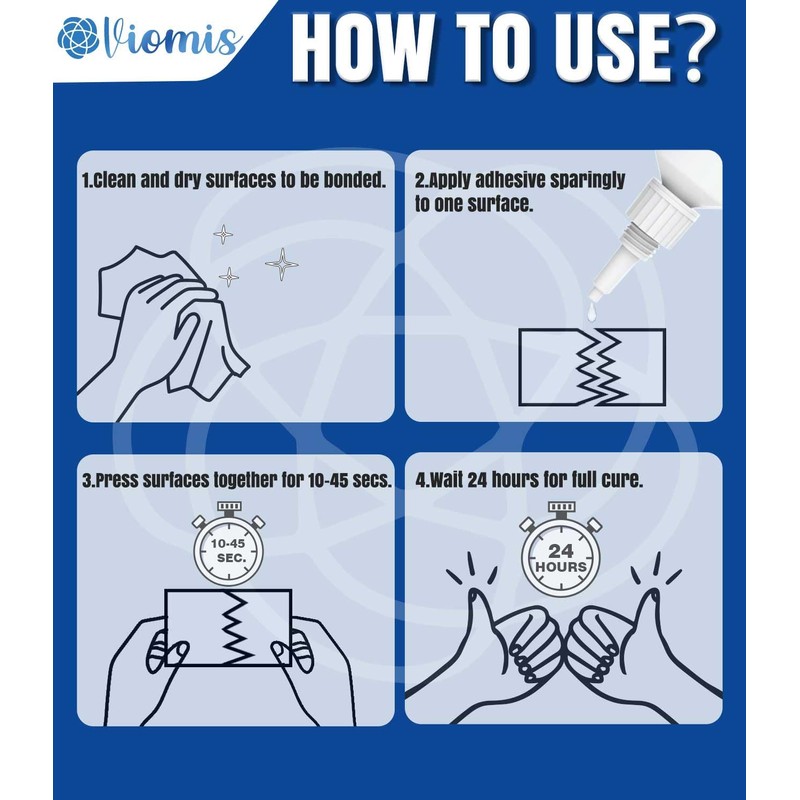 Viomis

HOW TO USE?

1.Clean and dry surfaces to be bonded.

2.Apply adhesive sparingly to one surface.

3.Press surfaces together for 10-45 secs.

10-45 SEC.

4.Wait 24 hours for full cure.

24 HOURS