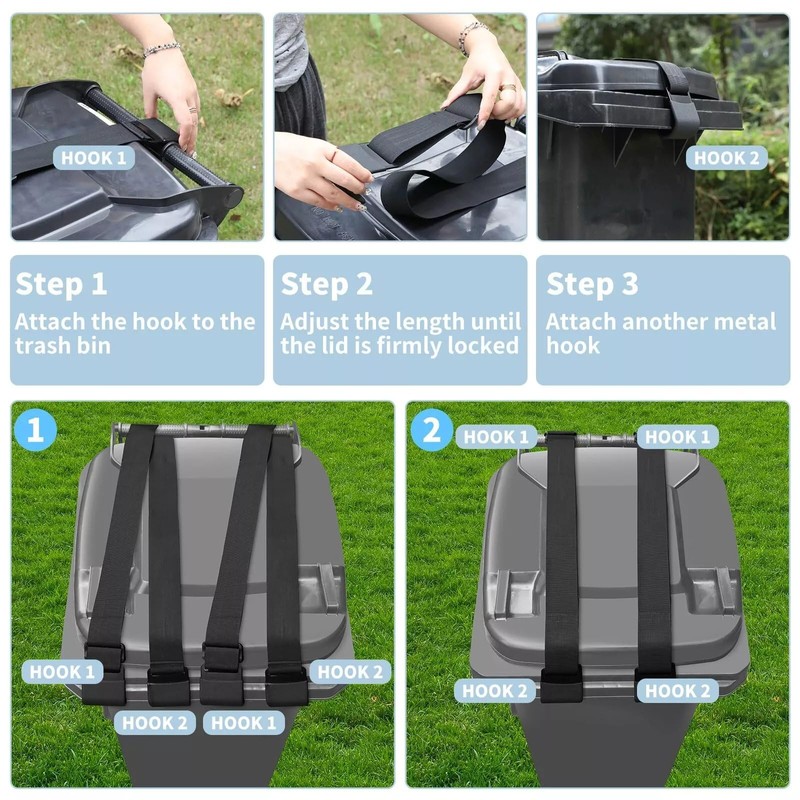 HOOK 1

HOOK 2

Step 1
Attach the hook to the trash bin

Step 2
Adjust the length until the lid is firmly locked

Step 3
Attach another metal hook

1

HOOK 1
HOOK 2
HOOK 2
HOOK 1

2

HOOK 1
HOOK 1
HOOK 2
HOOK 2