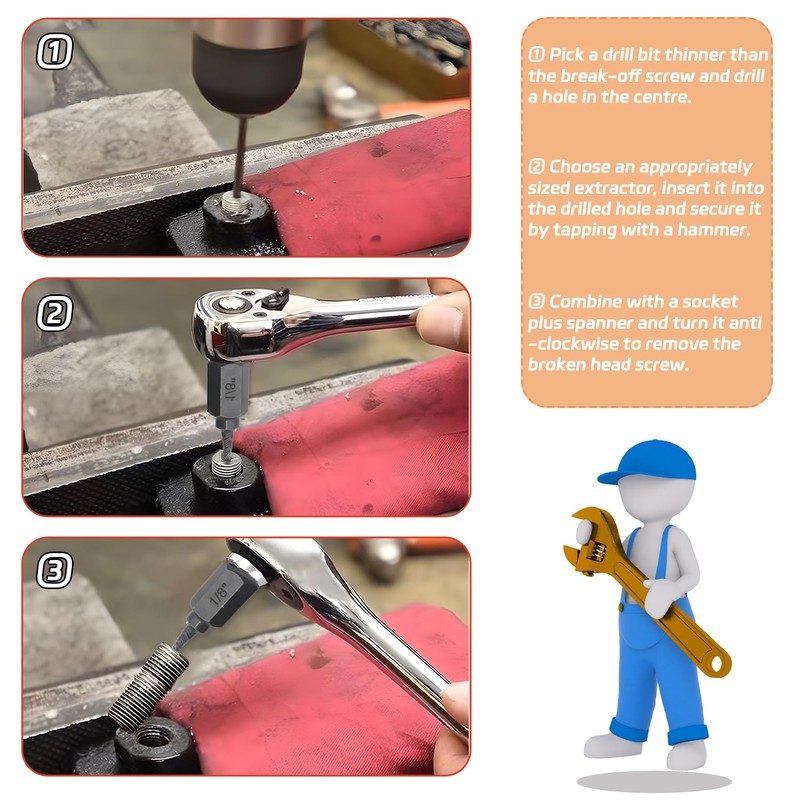 ①

②

1/8"

③

1/8"

① Pick a drill bit thinner than the break-off screw and drill a hole in the centre.

② Choose an appropriately sized extractor, insert it into the drilled hole and secure it by tapping with a hammer.

③ Combine with a socket plus spanner and turn it anti-clockwise to remove the broken head screw.