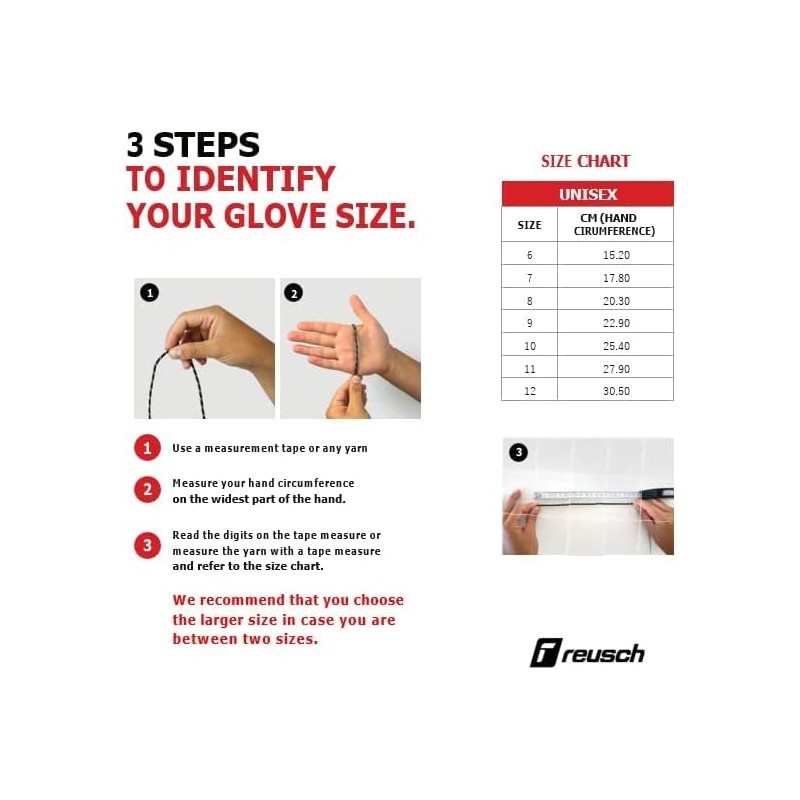 3 STEPS
TO IDENTIFY
YOUR GLOVE SIZE.

1

2

1 Use a measurement tape or any yarn

2 Measure your hand circumference on the widest part of the hand.

3 Read the digits on the tape measure or measure the yarn with a tape measure and refer to the size chart.

We recommend that you choose the larger size in case you are between two sizes.

SIZE CHART

| UNISEX | |
|---|---|
| SIZE | CM (HAND CIRUMFERENCE) |
| 6 | 15.20 |
| 7 | 17.80 |
| 8 | 20.30 |
| 9 | 22.90 |
| 10 | 25.40 |
| 11 | 27.90 |
| 12 | 30.50 |

3

reusch