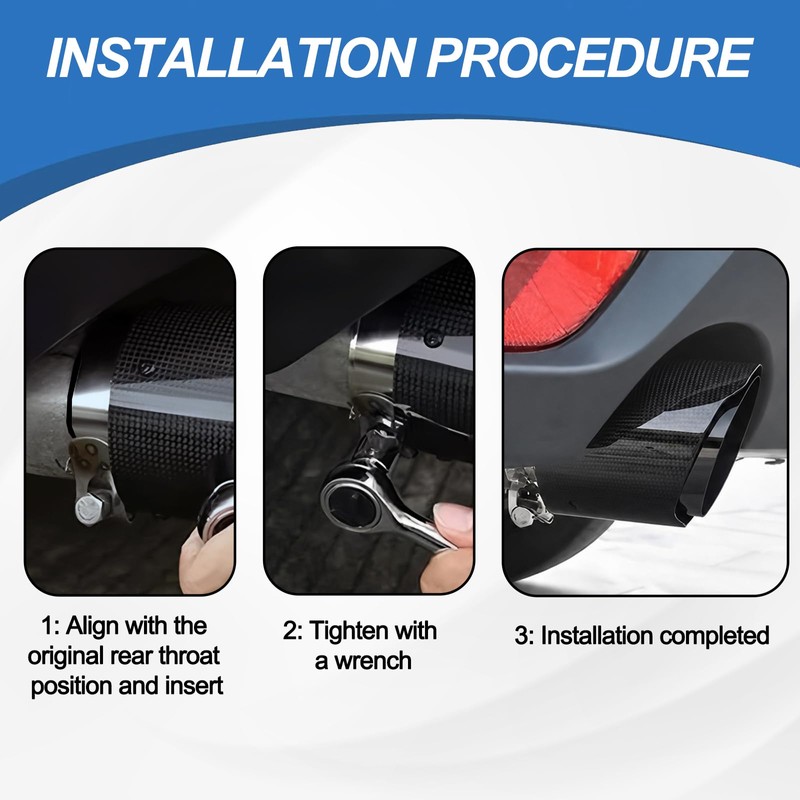 INSTALLATION PROCEDURE

1: Align with the original rear throat position and insert

2: Tighten with a wrench

3: Installation completed