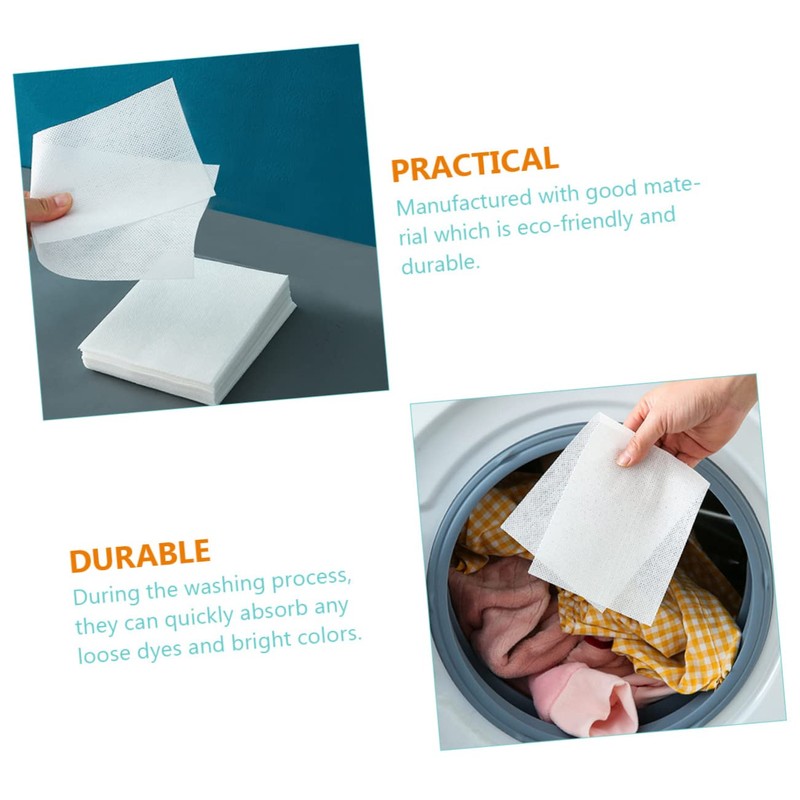 PRACTICAL
Manufactured with good material which is eco-friendly and durable.

DURABLE
During the washing process, they can quickly absorb any loose dyes and bright colors.