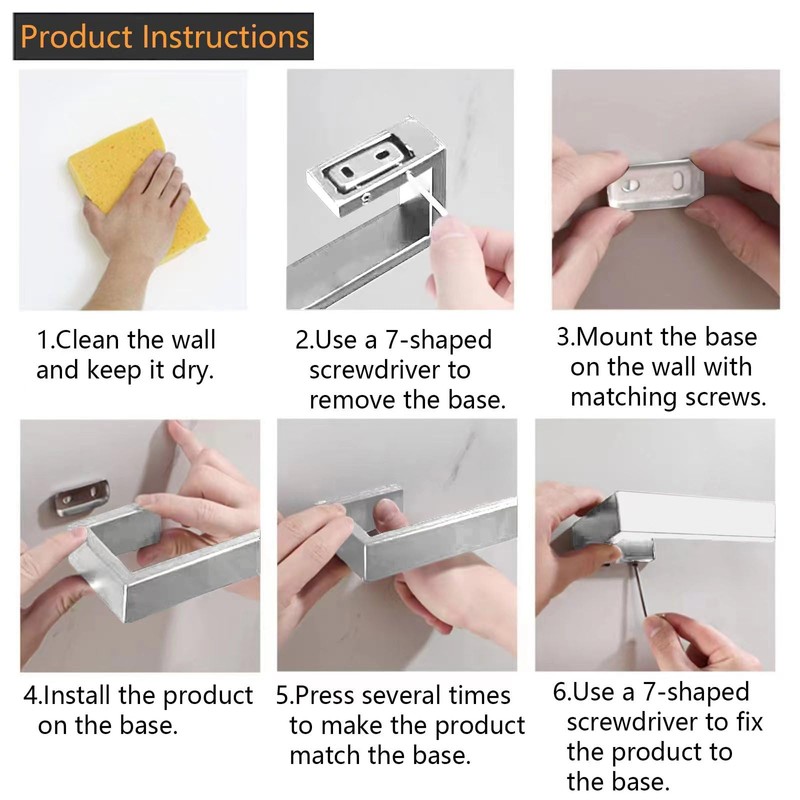 Product Instructions

1.Clean the wall and keep it dry.

2.Use a 7-shaped screwdriver to remove the base.

3.Mount the base on the wall with matching screws.

4.Install the product on the base.

5.Press several times to make the product match the base.

6.Use a 7-shaped screwdriver to fix the product to the base.