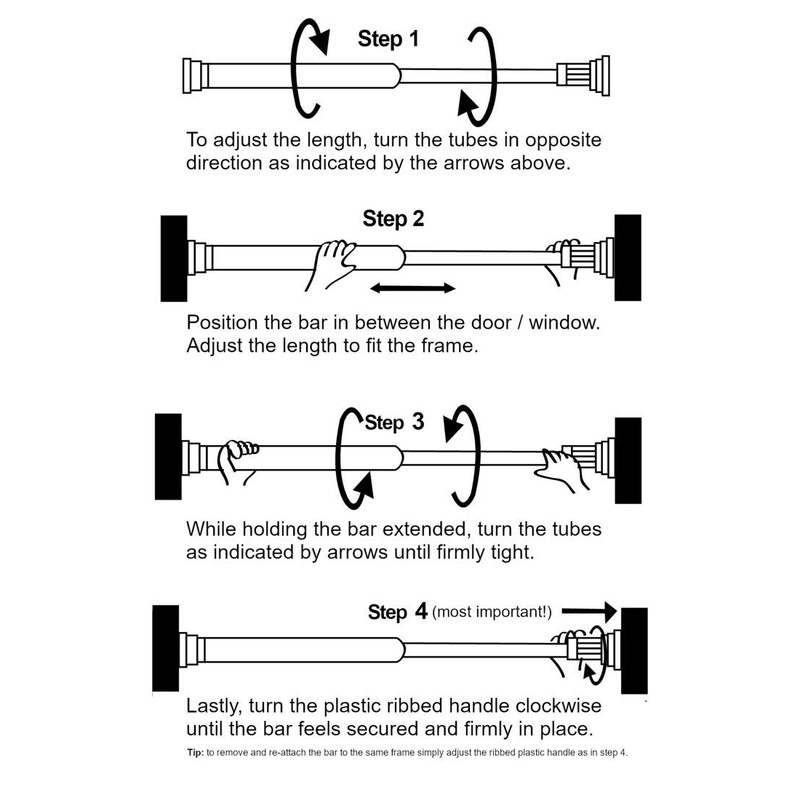 Step 1

To adjust the length, turn the tubes in opposite direction as indicated by the arrows above.

Step 2

Position the bar in between the door / window. Adjust the length to fit the frame.

Step 3

While holding the bar extended, turn the tubes as indicated by arrows until firmly tight.

Step 4 (most important!)

Lastly, turn the plastic ribbed handle clockwise until the bar feels secured and firmly in place.

Tip: to remove and re-attach the bar to the same frame simply adjust the ribbed plastic handle as in step 4.