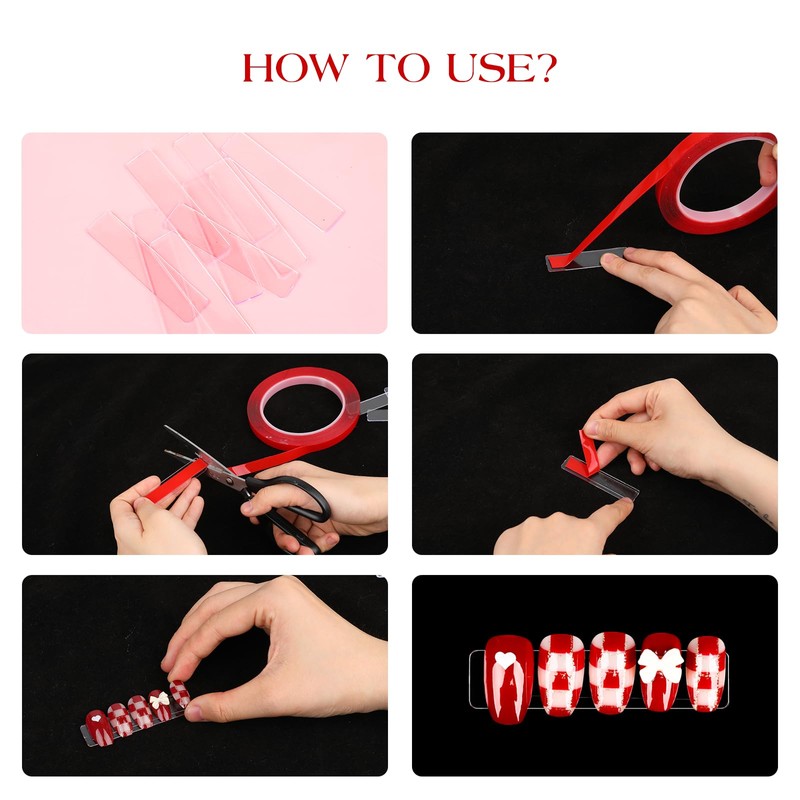 HOW TO USE?