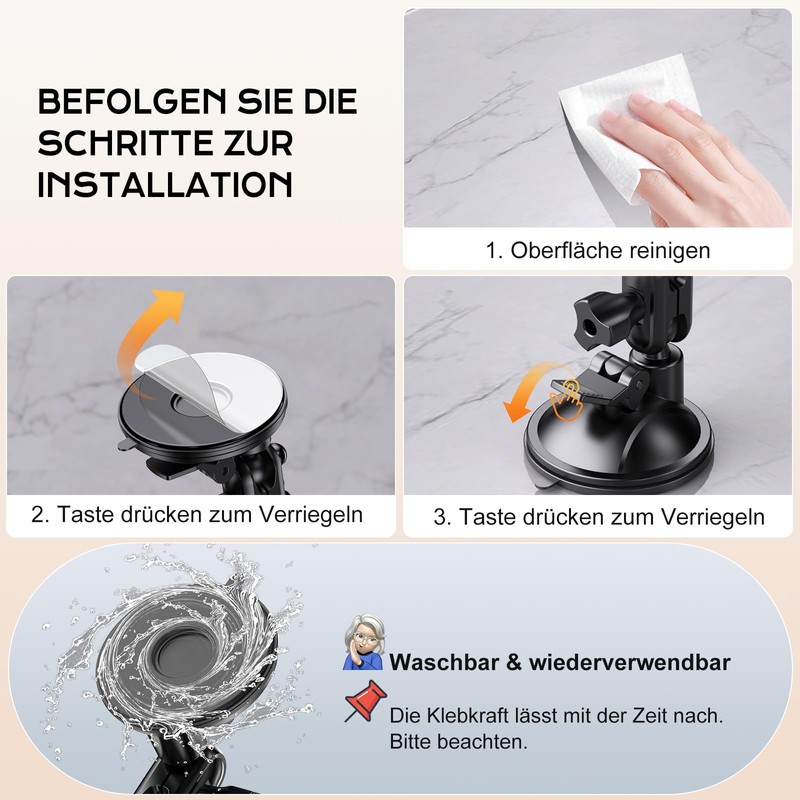 BEFOLGEN SIE DIE SCHRITTE ZUR INSTALLATION

1. Oberfläche reinigen

2. Taste drücken zum Verriegeln

3. Taste drücken zum Verriegeln

Waschbar & wiederverwendbar

Die Klebkraft lässt mit der Zeit nach. Bitte beachten.