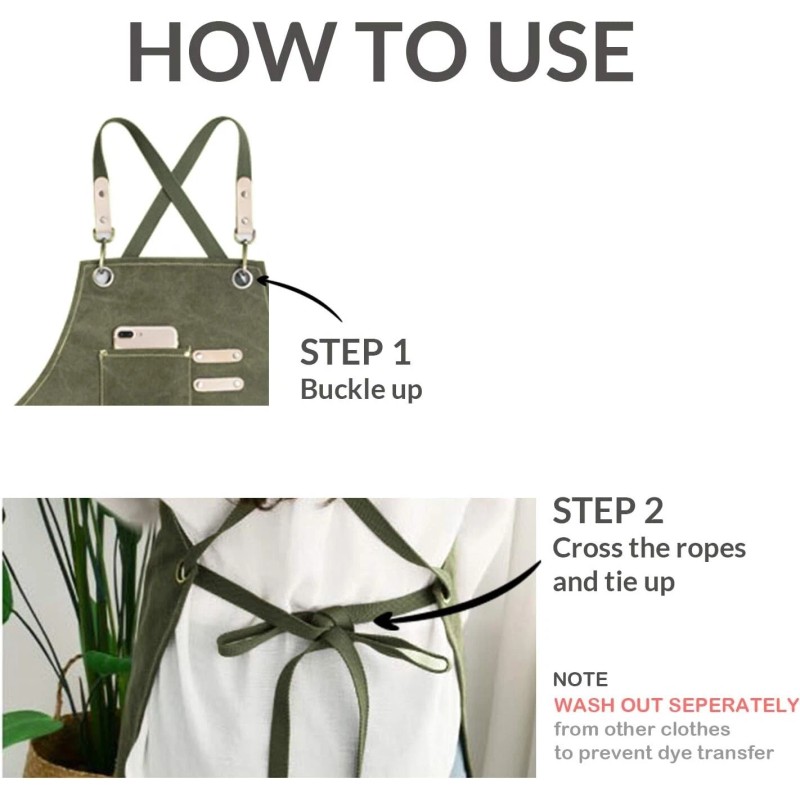 HOW TO USE

STEP 1
Buckle up

STEP 2
Cross the ropes and tie up

NOTE
WASH OUT SEPERATELY
from other clothes
to prevent dye transfer