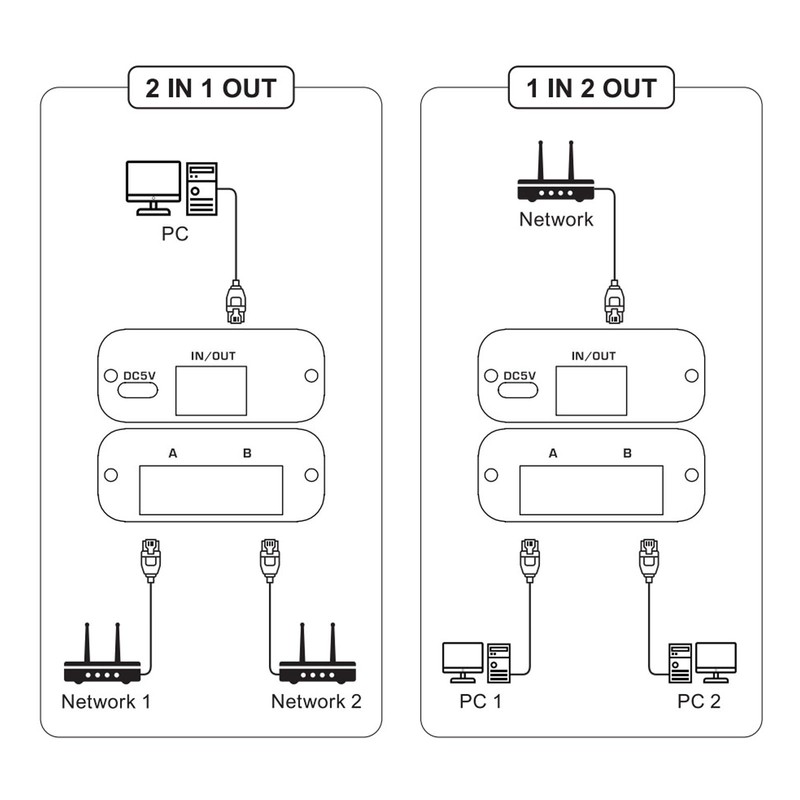 2 IN 1 OUT

PC

IN/OUT

DC5V

A

B

Network 1

Network 2

1 IN 2 OUT

Network

IN/OUT

DC5V

A

B

PC 1

PC 2