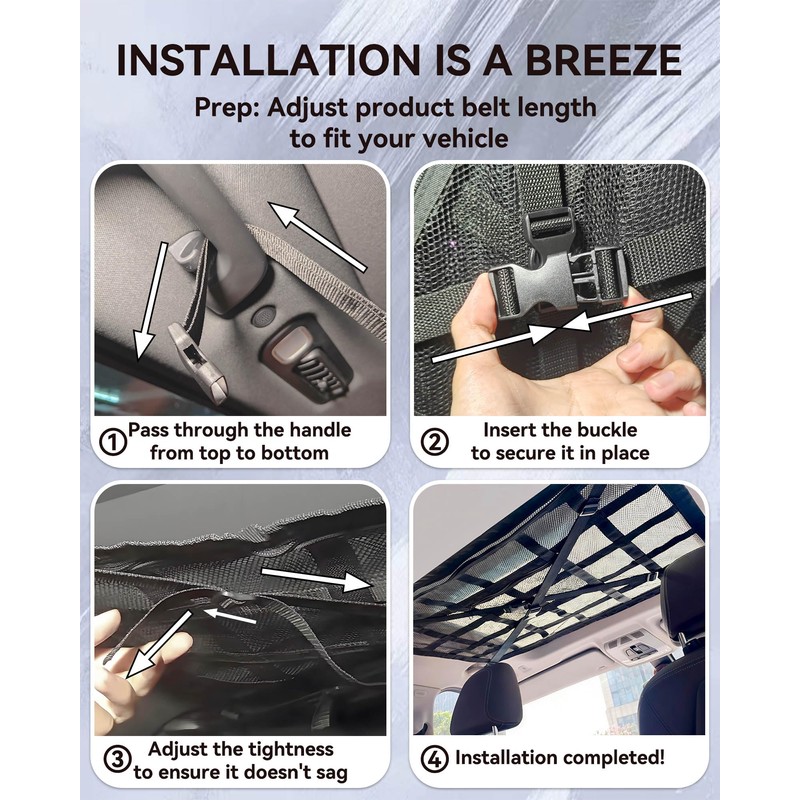 INSTALLATION IS A BREEZE

Prep: Adjust product belt length to fit your vehicle

① Pass through the handle from top to bottom

② Insert the buckle to secure it in place

③ Adjust the tightness to ensure it doesn't sag

④ Installation completed!