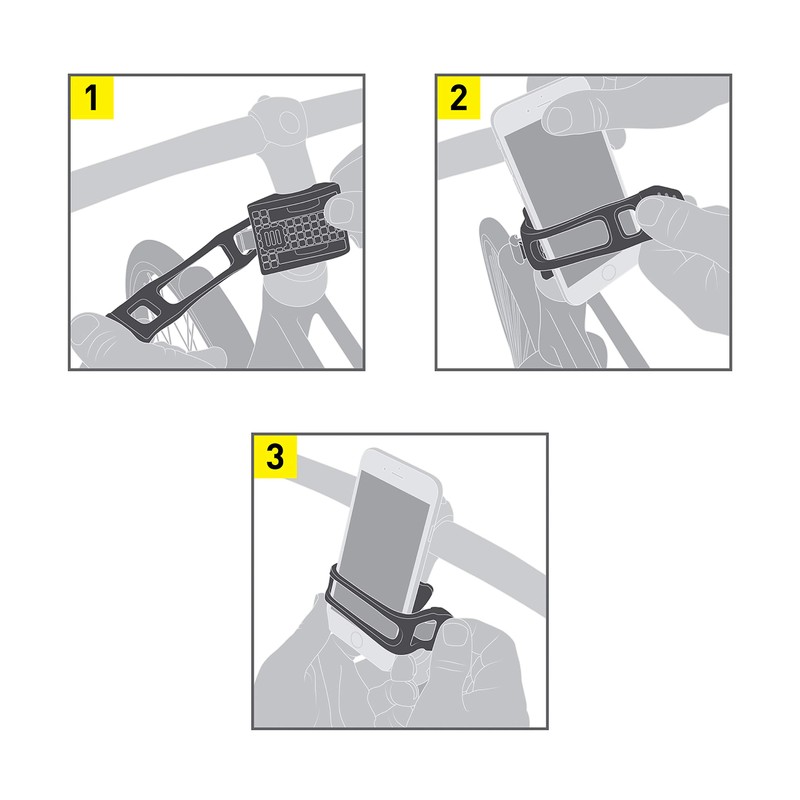 1

2

3