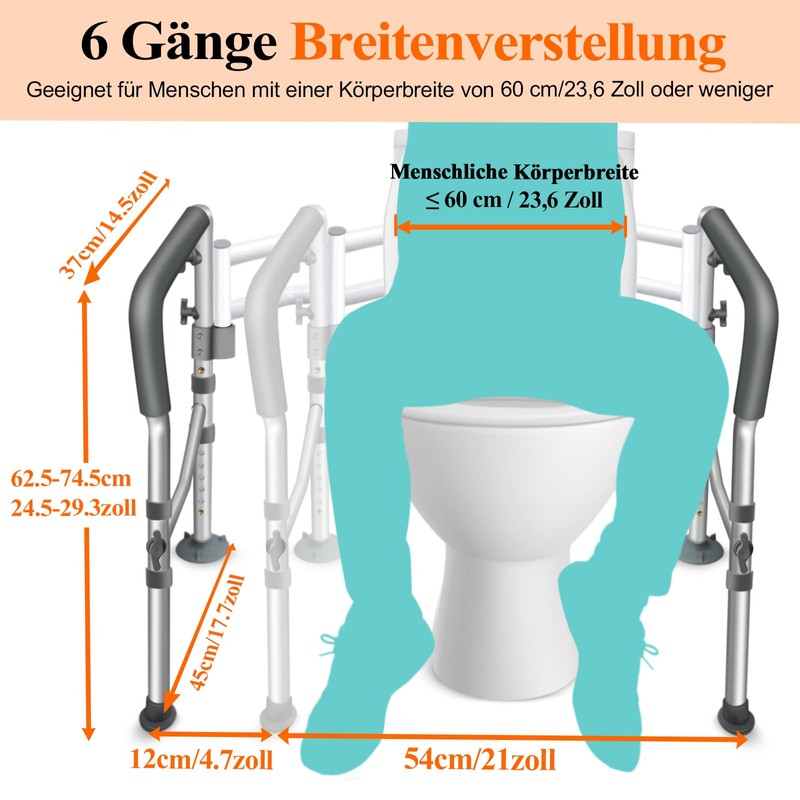 6 Gänge Breitenverstellung

Geeignet für Menschen mit einer Körperbreite von 60 cm/23,6 Zoll oder weniger

Menschliche Körperbreite
≤ 60 cm / 23,6 Zoll

37cm/14.5zoll

62.5-74.5cm
24.5-29.3zoll

45cm/17.7zoll

12cm/4.7zoll

54cm/21zoll