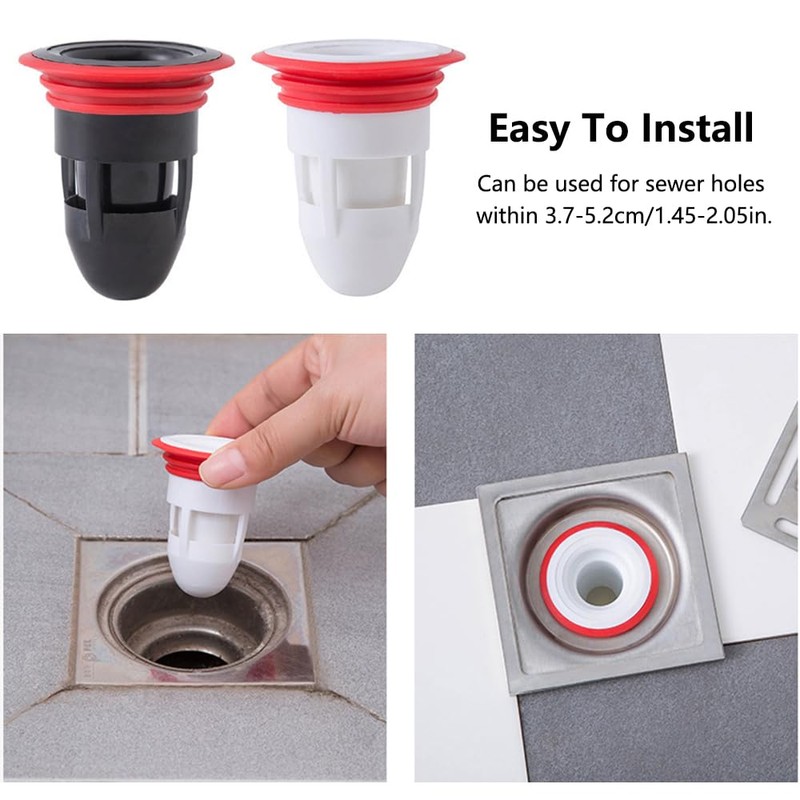 Easy To Install

Can be used for sewer holes within 3.7-5.2cm/1.45-2.05in.