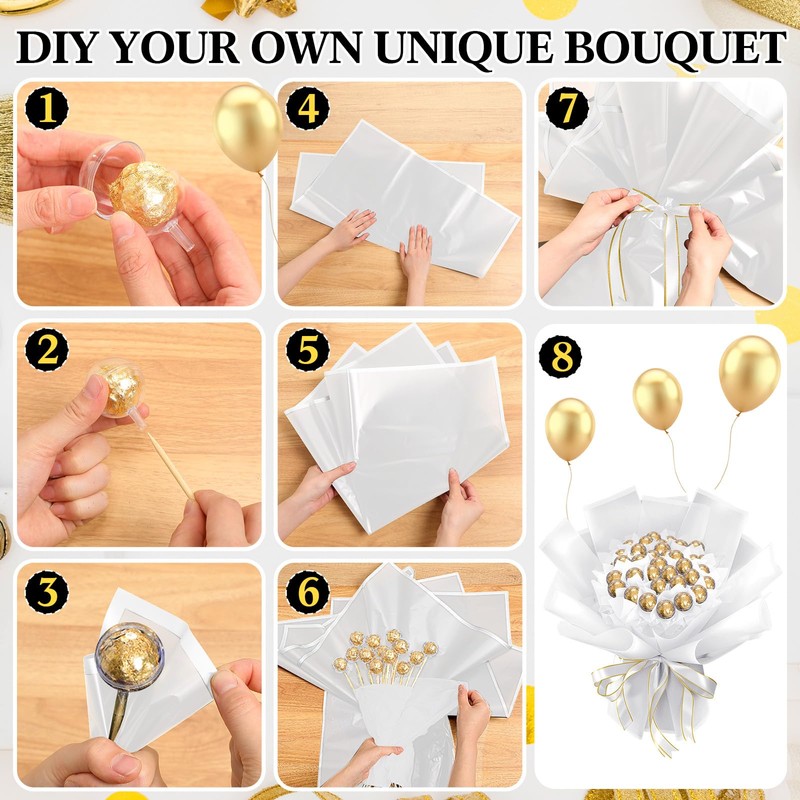 DIY YOUR OWN UNIQUE BOUQUET

1

4

7

2

5

8

3

6