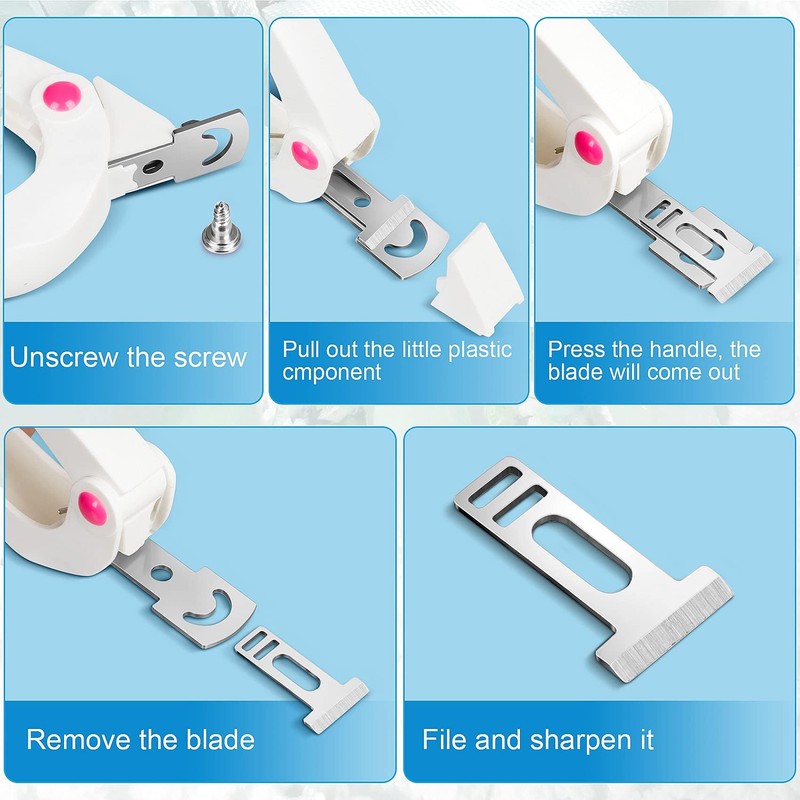 Unscrew the screw

Pull out the little plastic cmponent

Press the handle, the blade will come out

Remove the blade

File and sharpen it