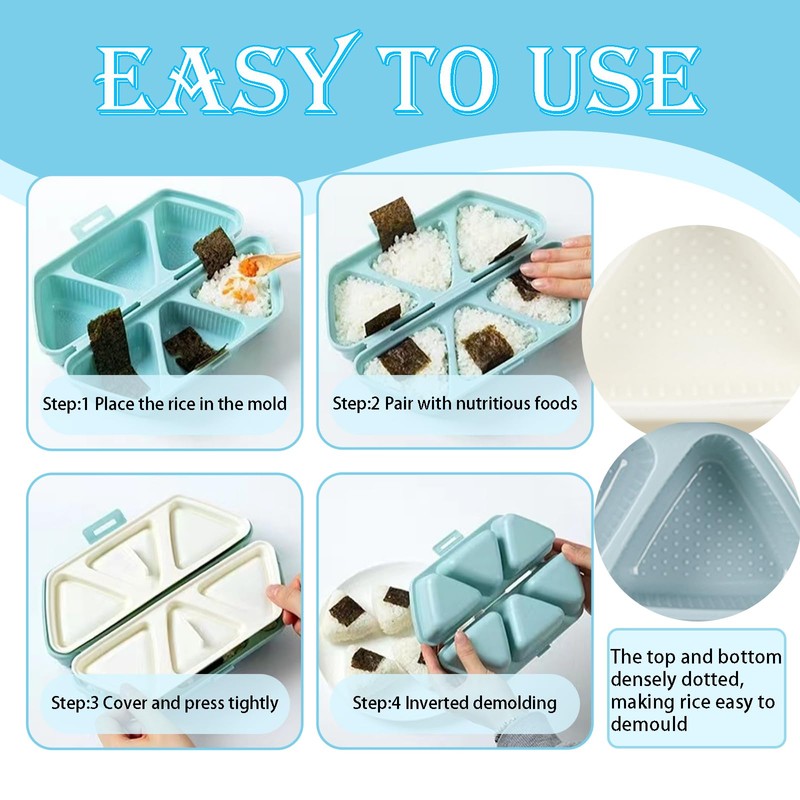 EASY TO USE

Step:1 Place the rice in the mold

Step:2 Pair with nutritious foods

Step:3 Cover and press tightly

Step:4 Inverted demolding

The top and bottom densely dotted, making rice easy to demould