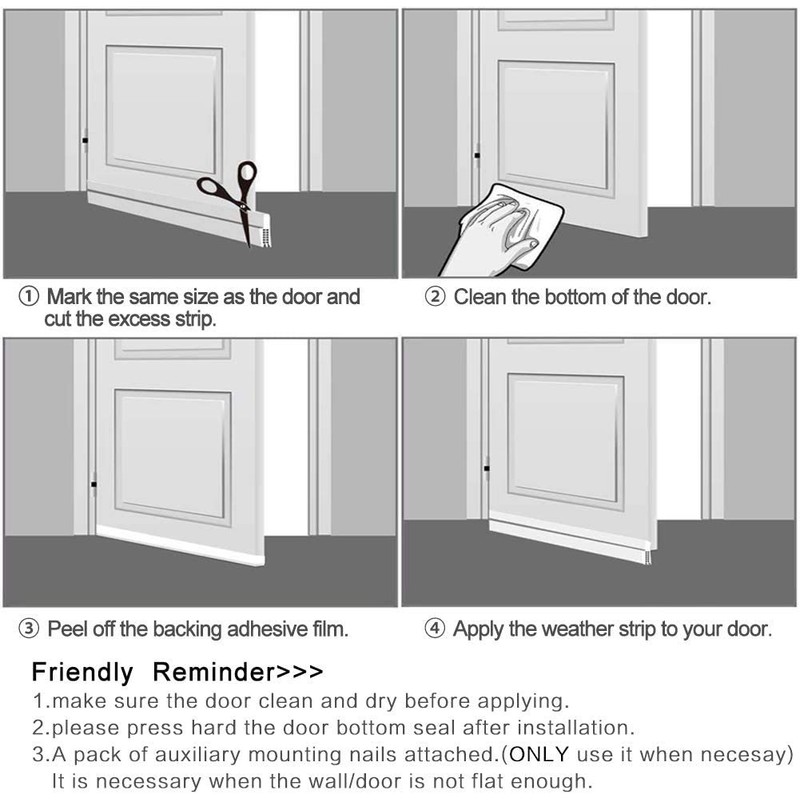 ① Mark the same size as the door and cut the excess strip.

② Clean the bottom of the door.

③ Peel off the backing adhesive film.

④ Apply the weather strip to your door.

Friendly Reminder>>>

1.make sure the door clean and dry before applying.

2.please press hard the door bottom seal after installation.

3.A pack of auxiliary mounting nails attached.(ONLY use it when necesay) It is necessary when the wall/door is not flat enough.