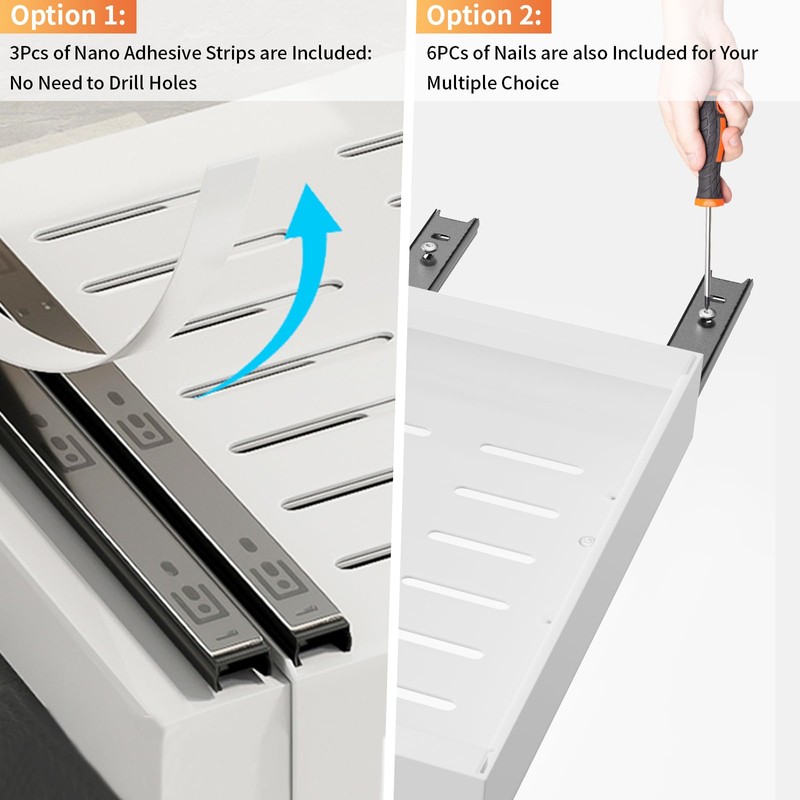 Option 1:

3Pcs of Nano Adhesive Strips are Included: No Need to Drill Holes

Option 2:

6PCs of Nails are also Included for Your Multiple Choice