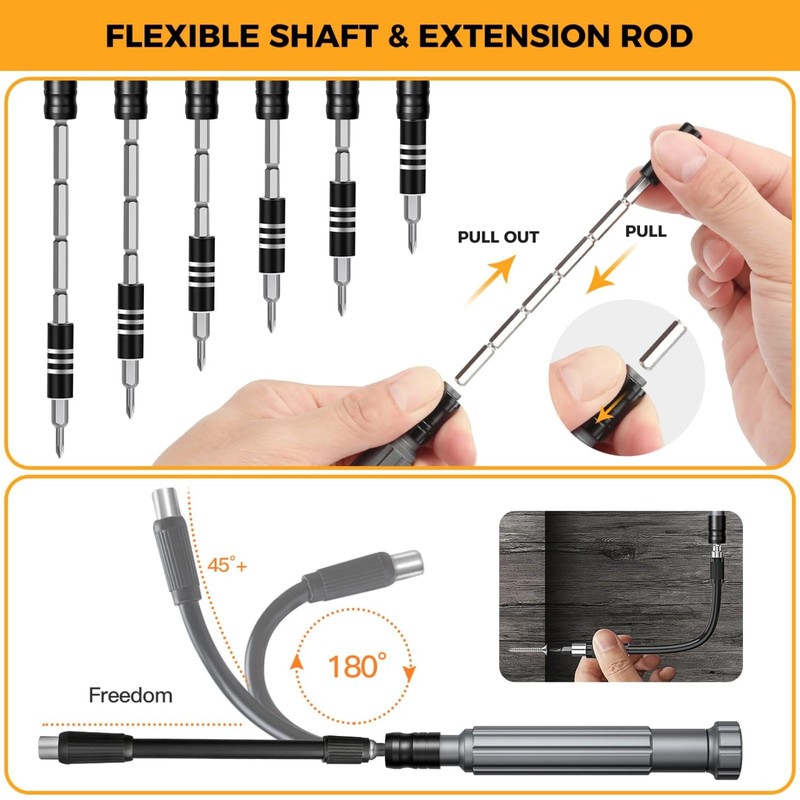 FLEXIBLE SHAFT & EXTENSION ROD

PULL OUT

PULL

45°+

180°

Freedom