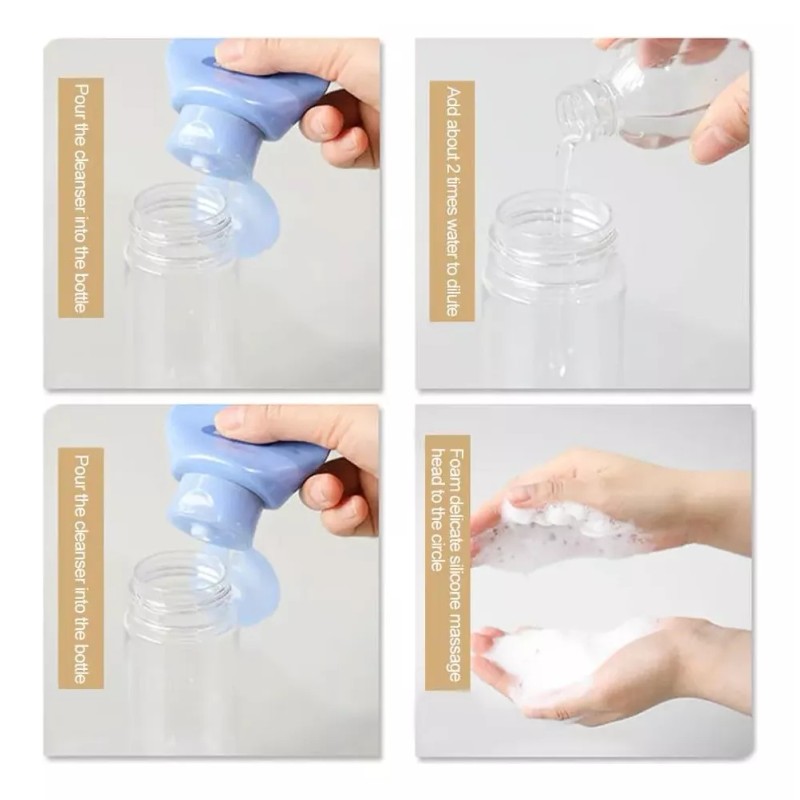 Pour the cleanser into the bottle

Add about 2 times water to dilute

Pour the cleanser into the bottle

Foam delicate silicone massage head to the circle