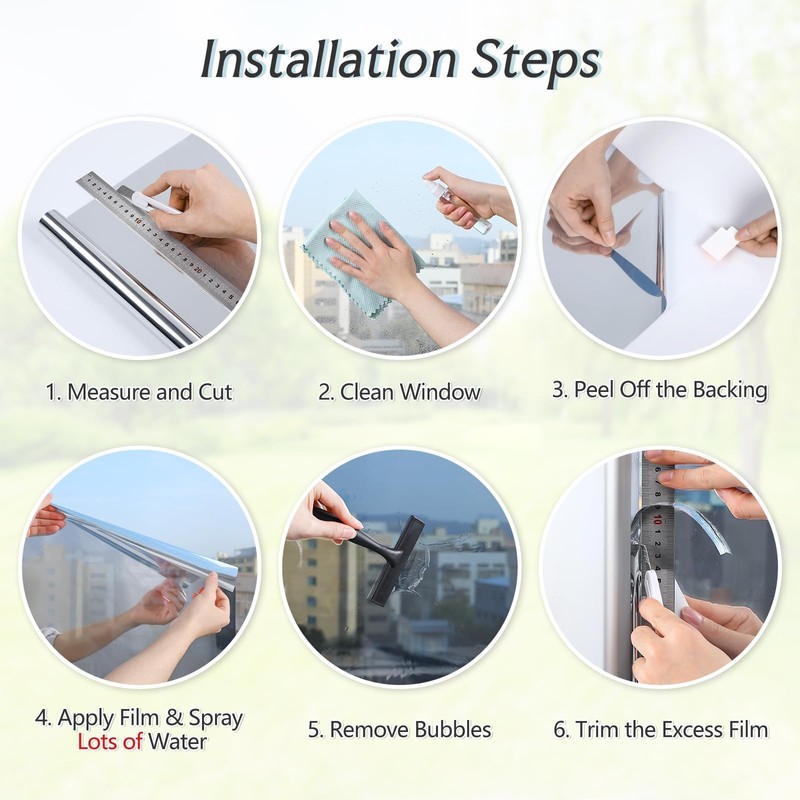 Installation Steps

1. Measure and Cut

2. Clean Window

3. Peel Off the Backing

4. Apply Film & Spray Lots of Water

5. Remove Bubbles

6. Trim the Excess Film