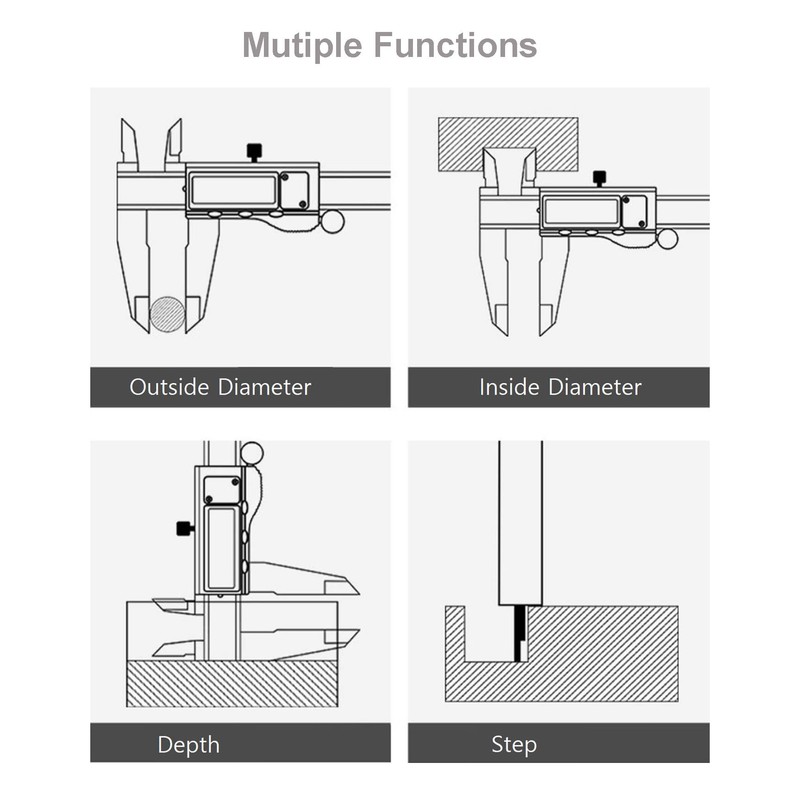 Mutiple Functions

Outside Diameter

Inside Diameter

Depth

Step