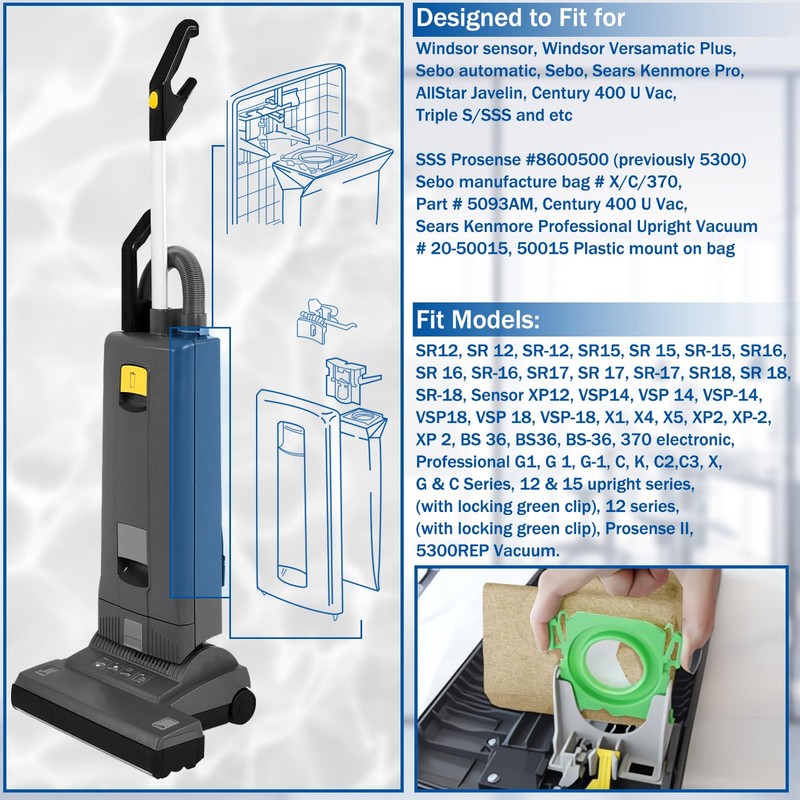 Designed to Fit for

Windsor sensor, Windsor Versamatic Plus, Sebo automatic, Sebo, Sears Kenmore Pro, AllStar Javelin, Century 400 U Vac, Triple S/SSS and etc

SSS Prosense #8600500 (previously 5300) Sebo manufacture bag # X/C/370, Part # 5093AM, Century 400 U Vac, Sears Kenmore Professional Upright Vacuum # 20-50015, 50015 Plastic mount on bag

Fit Models:

SR12, SR 12, SR-12, SR15, SR 15, SR-15, SR16, SR 16, SR-16, SR17, SR 17, SR-17, SR18, SR 18, SR-18, Sensor XP12, VSP14, VSP 14, VSP-14, VSP18, VSP 18, VSP-18, X1, X4, X5, XP2, XP-2, XP 2, BS 36, BS36, BS-36, 370 electronic, Professional G1, G 1, G-1, C, K, C2,C3, X, G & C Series, 12 & 15 upright series, (with locking green clip), 12 series, (with locking green clip), Prosense II, 5300REP Vacuum.