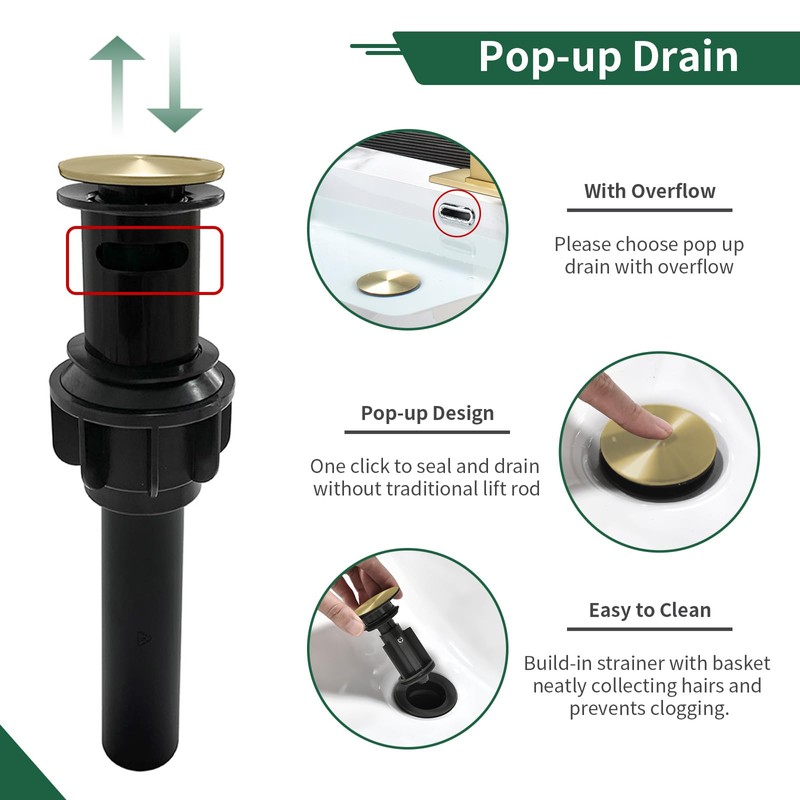 Pop-up Drain

With Overflow

Please choose pop up drain with overflow

Pop-up Design

One click to seal and drain without traditional lift rod

Easy to Clean

Build-in strainer with basket neatly collecting hairs and prevents clogging.