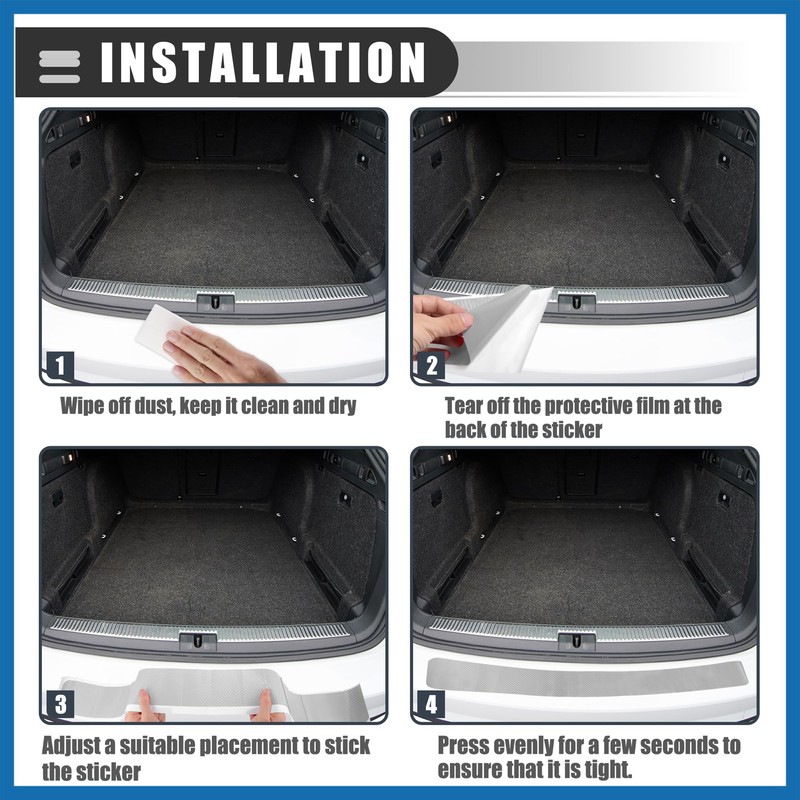 INSTALLATION

1

Wipe off dust, keep it clean and dry

2

Tear off the protective film at the back of the sticker

3

Adjust a suitable placement to stick the sticker

4

Press evenly for a few seconds to ensure that it is tight.