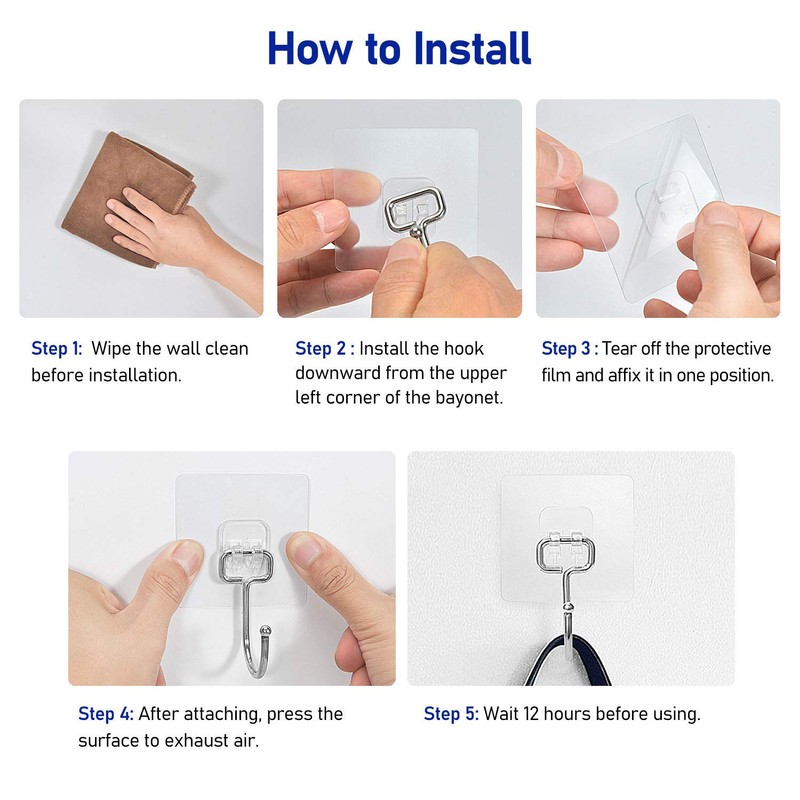 How to Install

Step 1: Wipe the wall clean before installation.

Step 2 : Install the hook downward from the upper left corner of the bayonet.

Step 3 : Tear off the protective film and affix it in one position.

Step 4: After attaching, press the surface to exhaust air.

Step 5: Wait 12 hours before using.