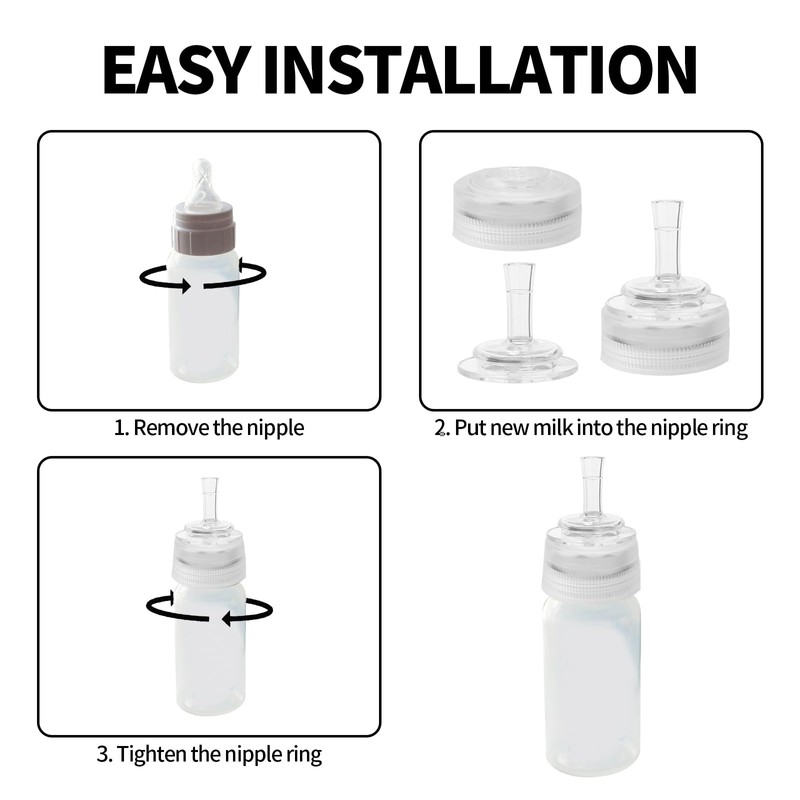 EASY INSTALLATION

1. Remove the nipple

2. Put new milk into the nipple ring

3. Tighten the nipple ring