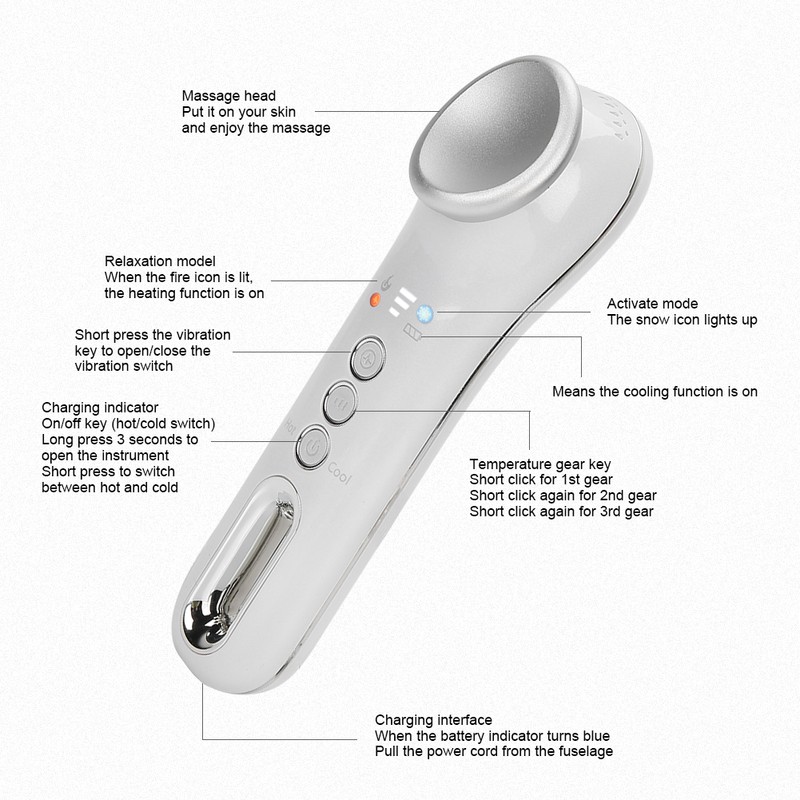 Massage head
Put it on your skin
and enjoy the massage

Relaxation model
When the fire icon is lit,
the heating function is on

Activate mode
The snow icon lights up

Short press the vibration
key to open/close the
vibration switch

Means the cooling function is on

Charging indicator
On/off key (hot/cold switch)
Long press 3 seconds to
open the instrument
Short press to switch
between hot and cold

Hot

Cool

Temperature gear key
Short click for 1st gear
Short click again for 2nd gear
Short click again for 3rd gear

Charging interface
When the battery indicator turns blue
Pull the power cord from the fuselage