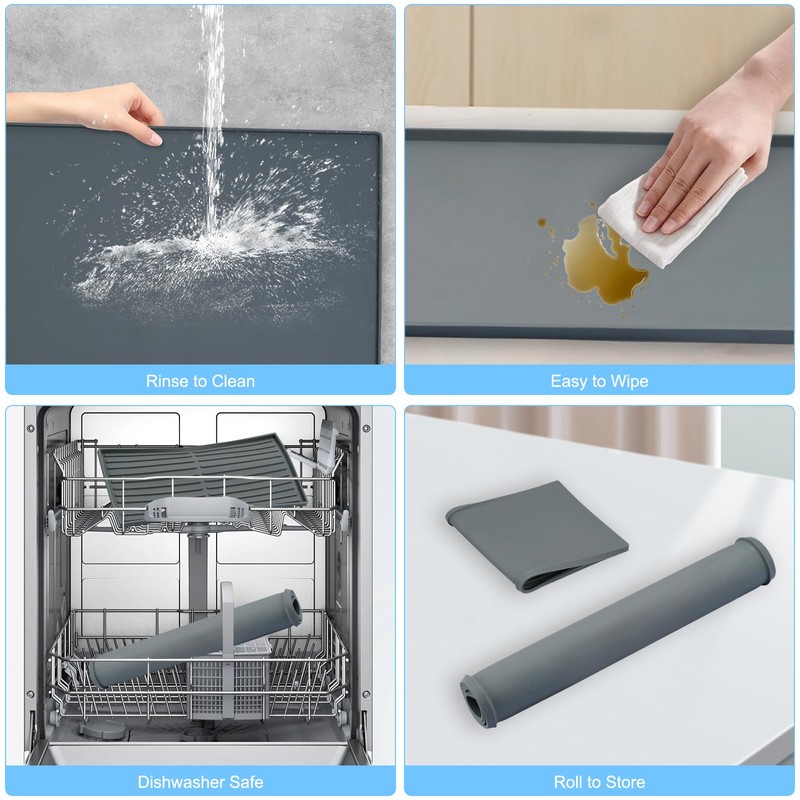 Rinse to Clean

Easy to Wipe

Dishwasher Safe

Roll to Store