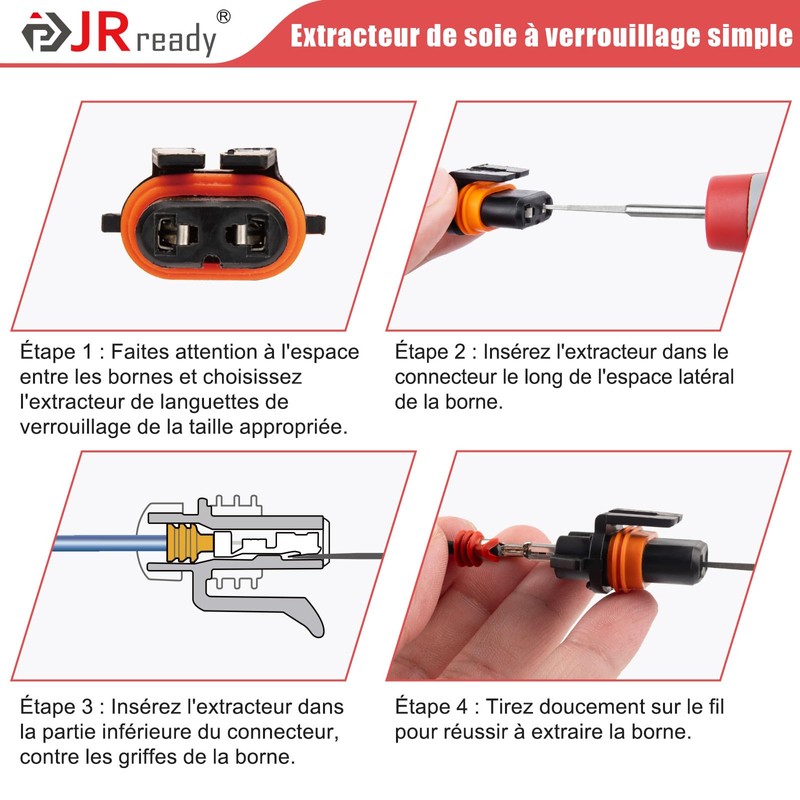 JRready®

Extracteur de soie à verrouillage simple

Étape 1 : Faites attention à l'espace entre les bornes et choisissez l'extracteur de languettes de verrouillage de la taille appropriée.

Étape 2 : Insérez l'extracteur dans le connecteur le long de l'espace latéral de la borne.

Étape 3 : Insérez l'extracteur dans la partie inférieure du connecteur, contre les griffes de la borne.

Étape 4 : Tirez doucement sur le fil pour réussir à extraire la borne.