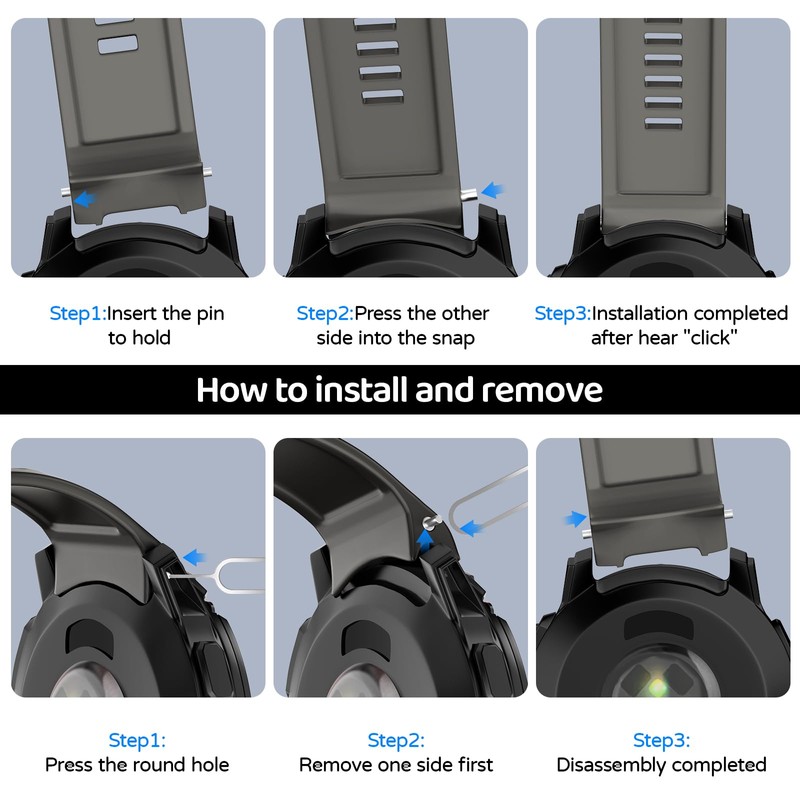 Step1:Insert the pin to hold

Step2:Press the other side into the snap

Step3:Installation completed after hear "click"

How to install and remove

Step1:
Press the round hole

Step2:
Remove one side first

Step3:
Disassembly completed