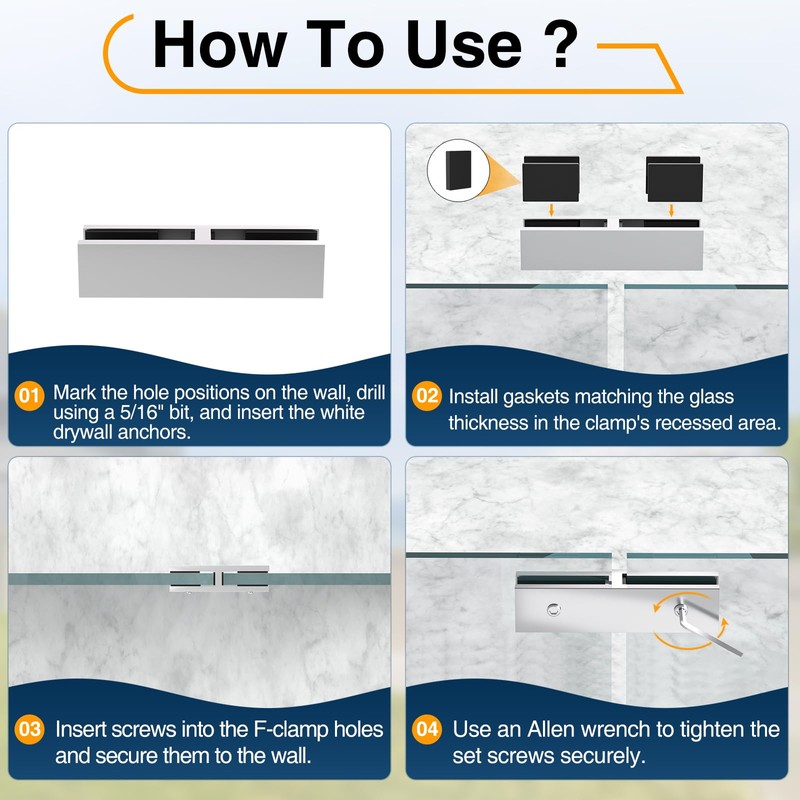 How To Use ?

01 Mark the hole positions on the wall, drill using a 5/16" bit, and insert the white drywall anchors.

02 Install gaskets matching the glass thickness in the clamp's recessed area.

03 Insert screws into the F-clamp holes and secure them to the wall.

04 Use an Allen wrench to tighten the set screws securely.