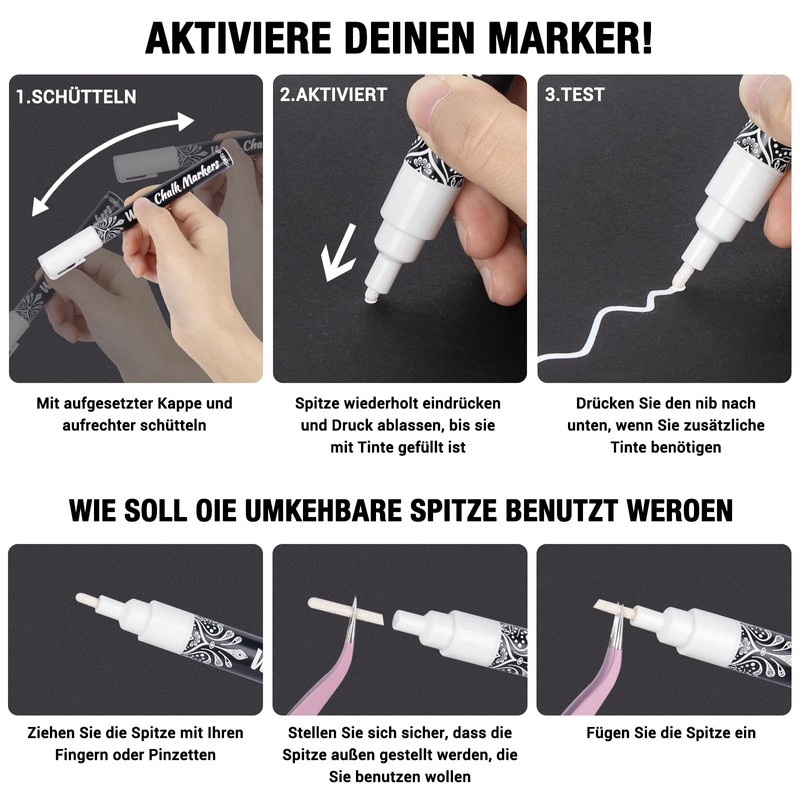 AKTIVIERE DEINEN MARKER!

1.SCHÜTTELN

Chalk Markers

Mit aufgesetzter Kappe und aufrechter schütteln

2.AKTIVIERT

Spitze wiederholt eindrücken und Druck ablassen, bis sie mit Tinte gefüllt ist

3.TEST

Drücken Sie den nib nach unten, wenn Sie zusätzliche Tinte benötigen

WIE SOLL OIE UMKEHBARE SPITZE BENUTZT WEROEN

Ziehen Sie die Spitze mit Ihren Fingern oder Pinzetten

Stellen Sie sich sicher, dass die Spitze außen gestellt werden, die Sie benutzen wollen

Fügen Sie die Spitze ein