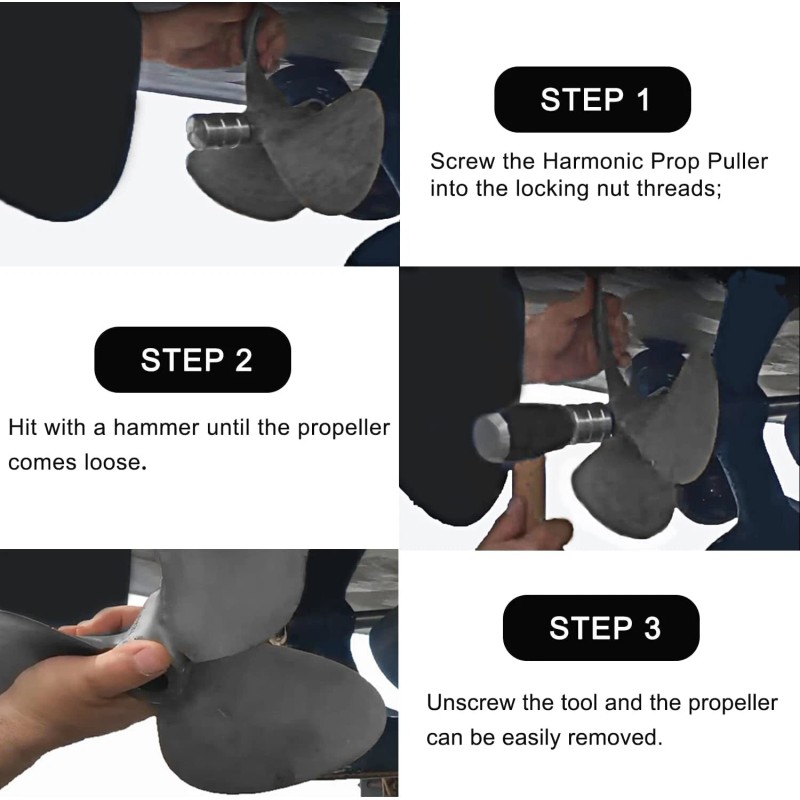 STEP 1

Screw the Harmonic Prop Puller into the locking nut threads;

STEP 2

Hit with a hammer until the propeller comes loose.

STEP 3

Unscrew the tool and the propeller can be easily removed.